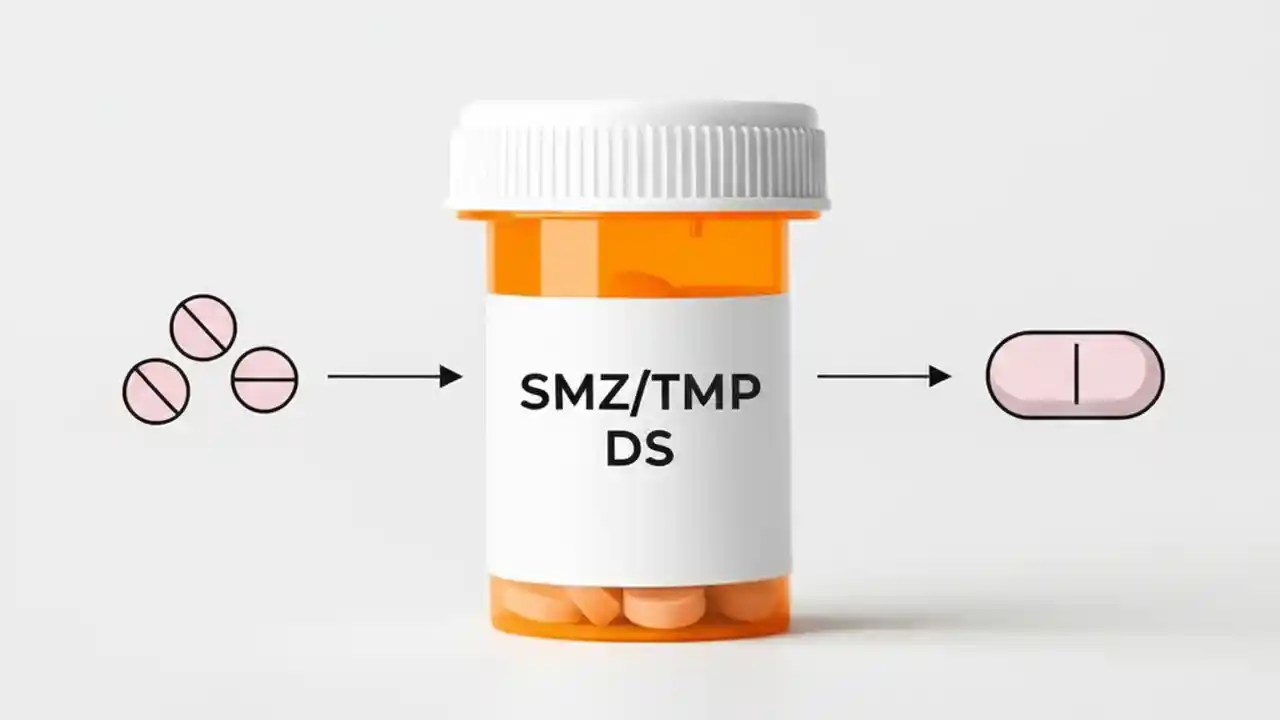 SMZ/TMP
DS