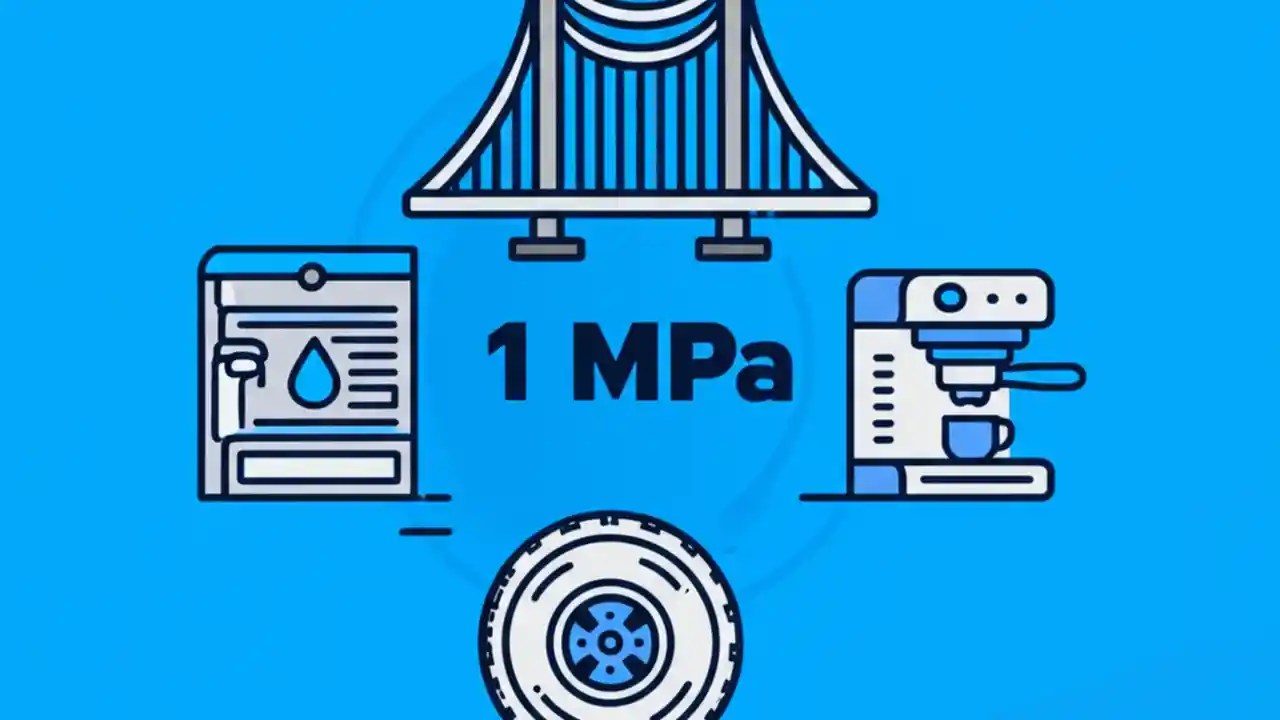 1 MPa