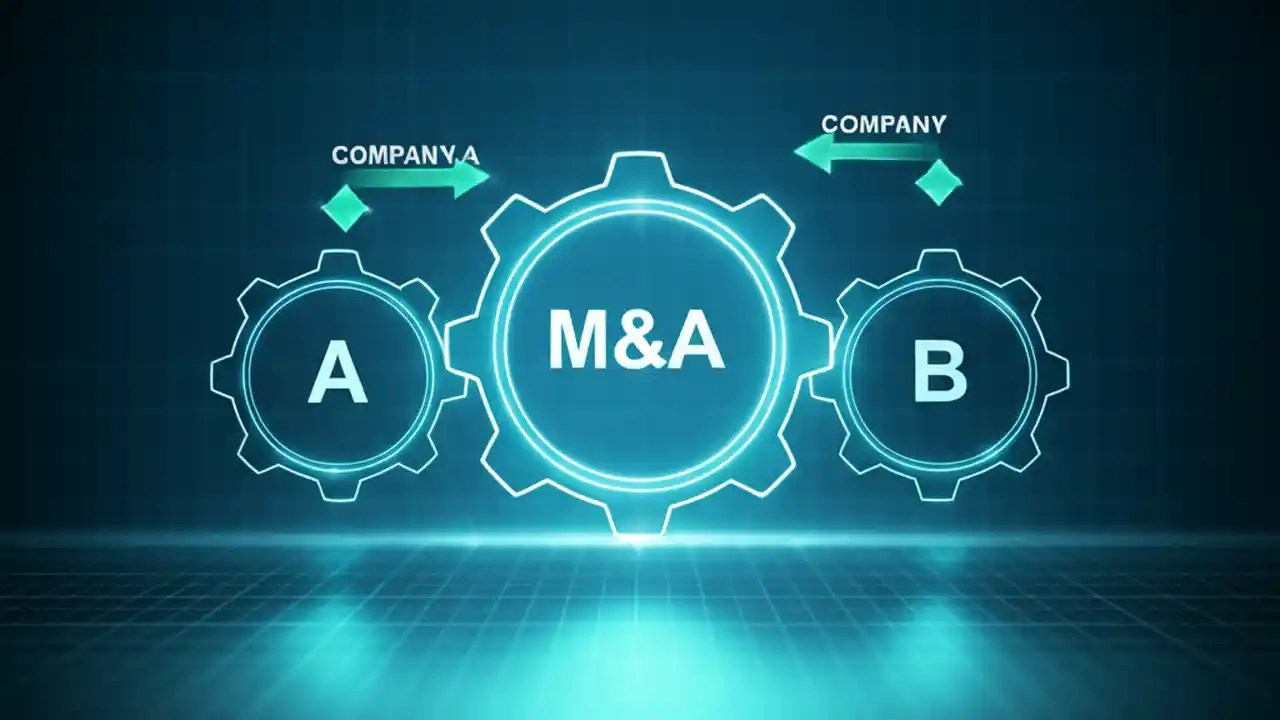 COMPANY A

COMPANY

A

M&A

B