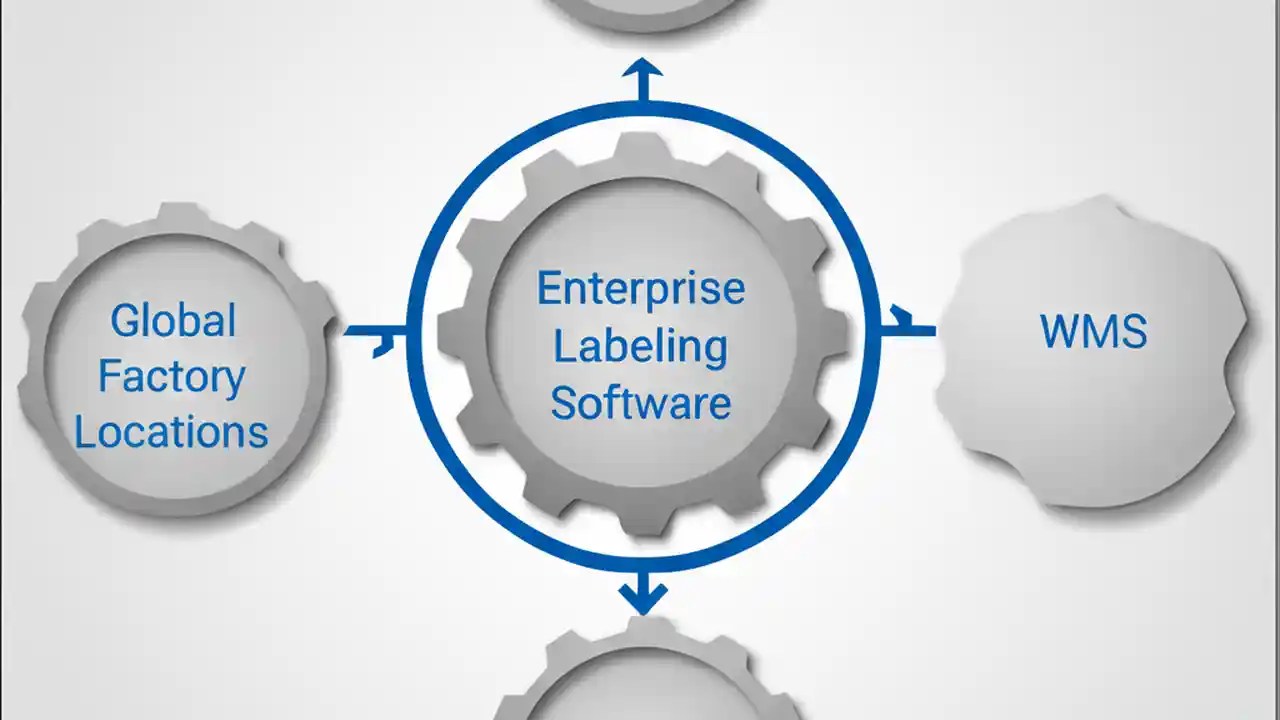 Global Factory Locations

Enterprise Labeling Software

WMS