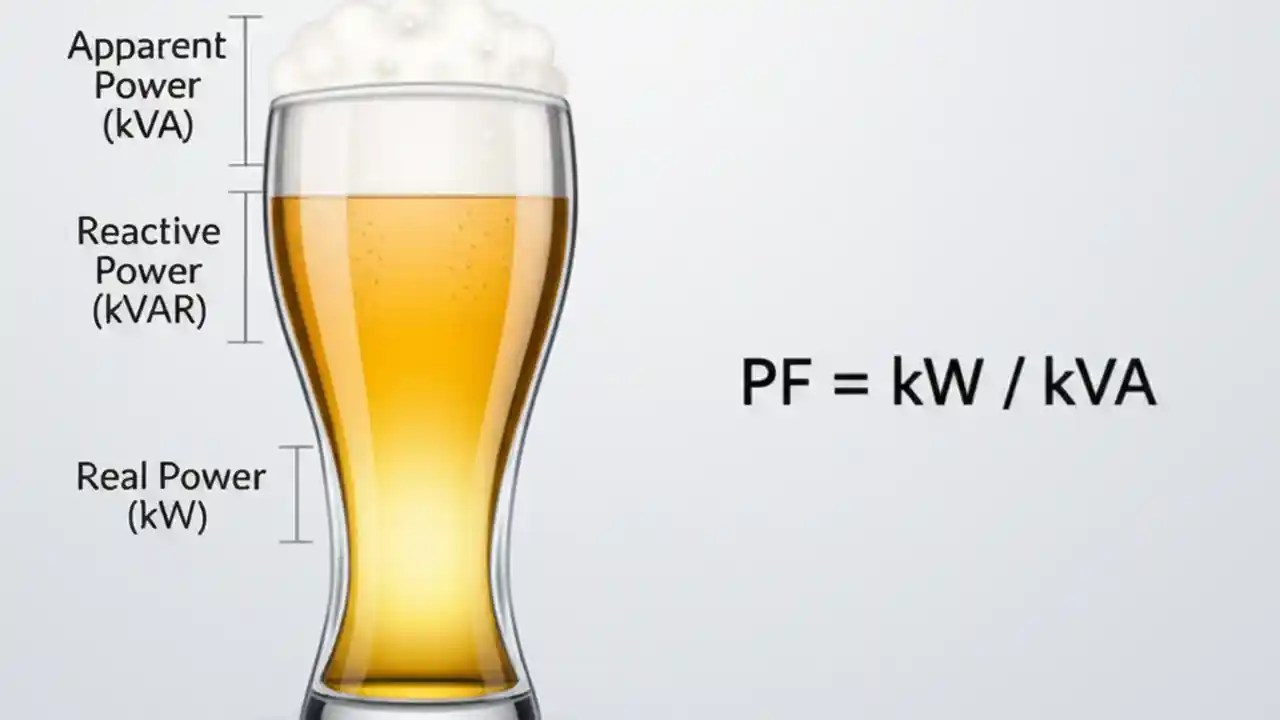 Apparent Power (kVA)

Reactive Power (kVAR)

Real Power (kW)

PF = kW / kVA