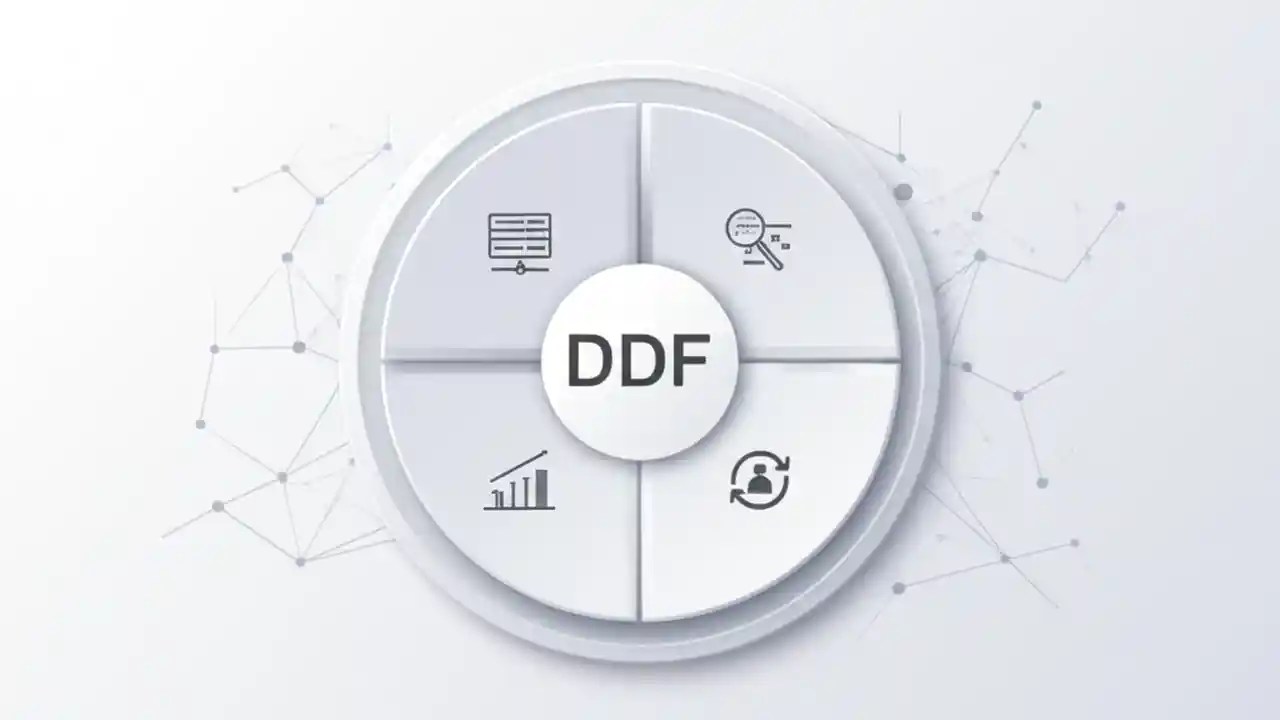 DDF