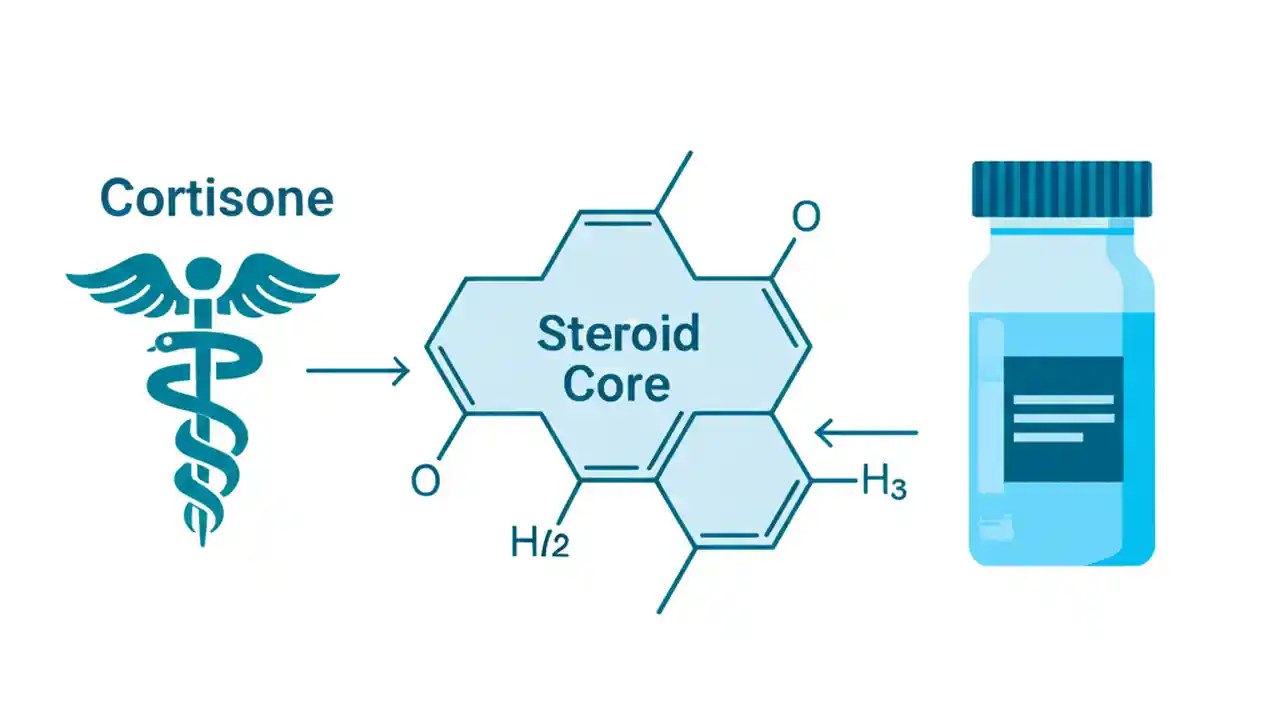 Cortisone

Steroid Core

O

O

H/2

H3