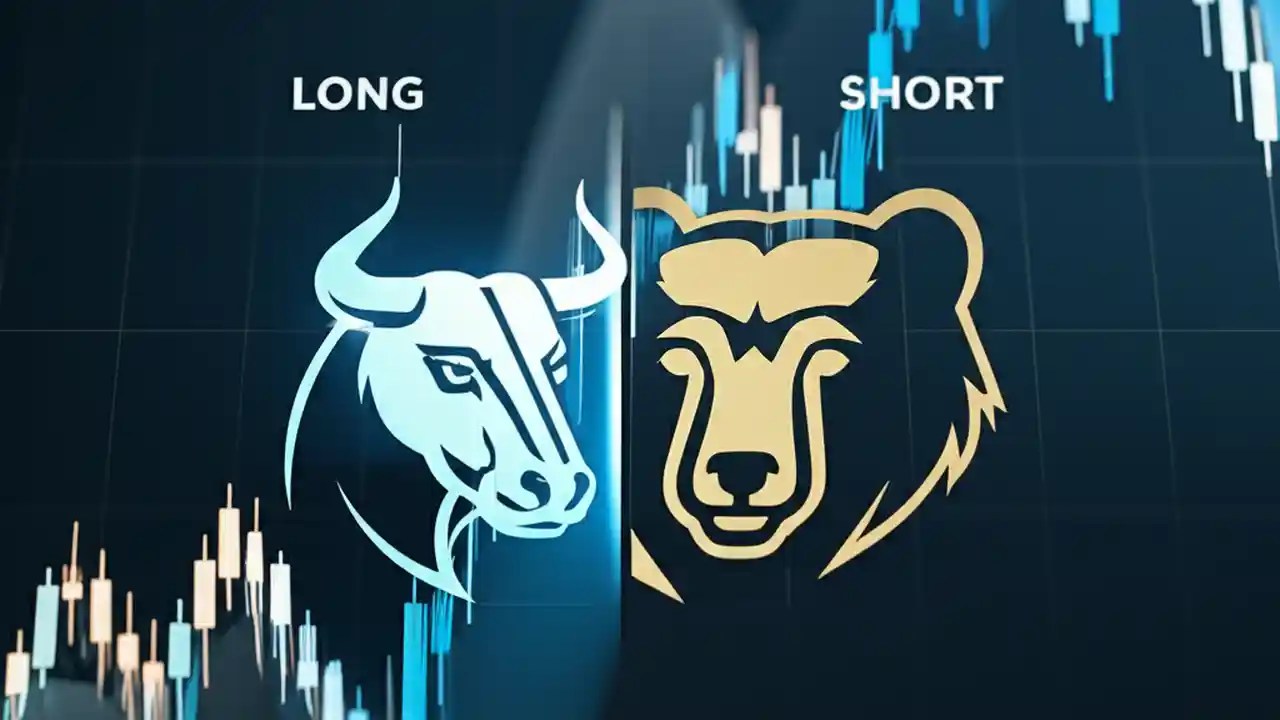 LONG

SHORT