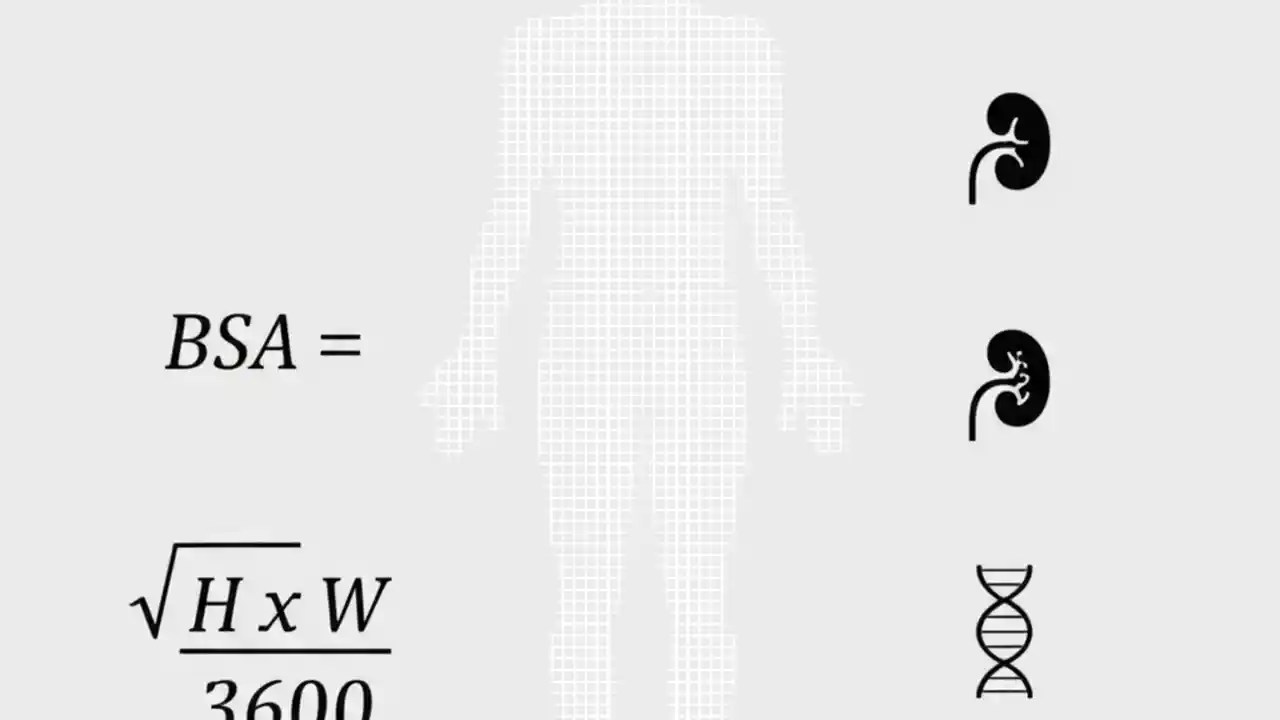 $BSA =$

$\sqrt{\frac{H \times W}{3600}}$