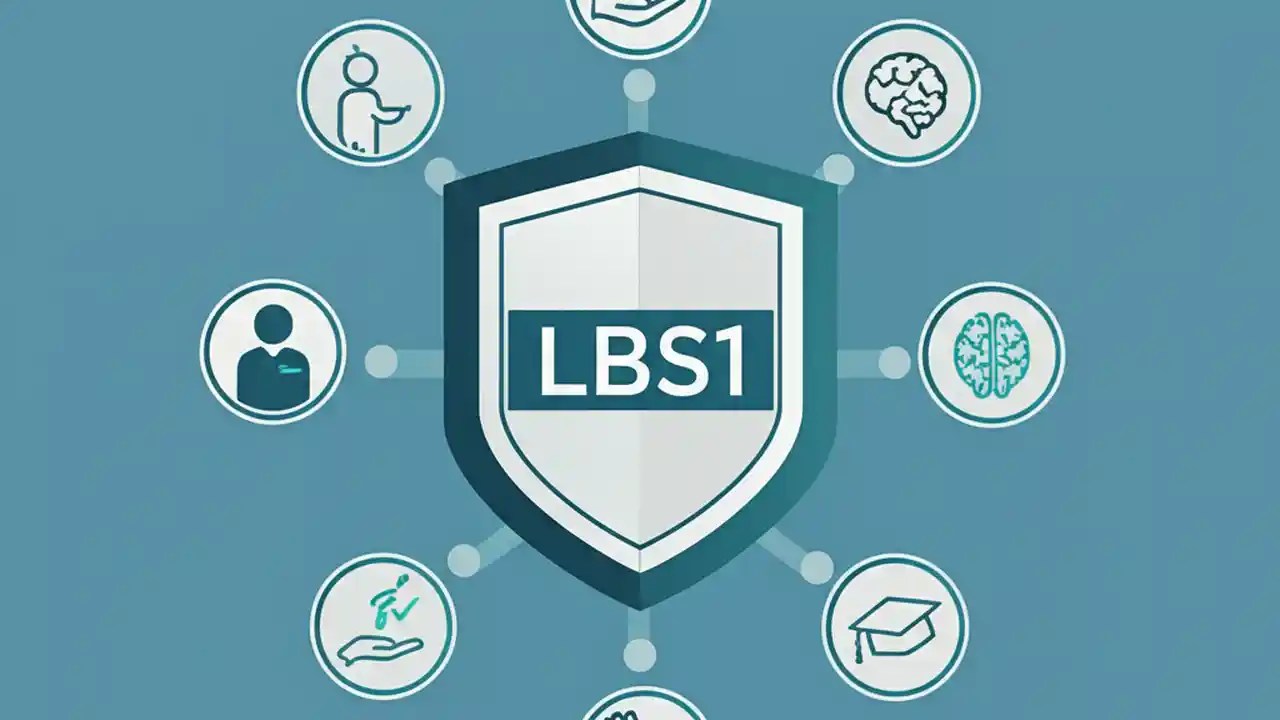 LBS1