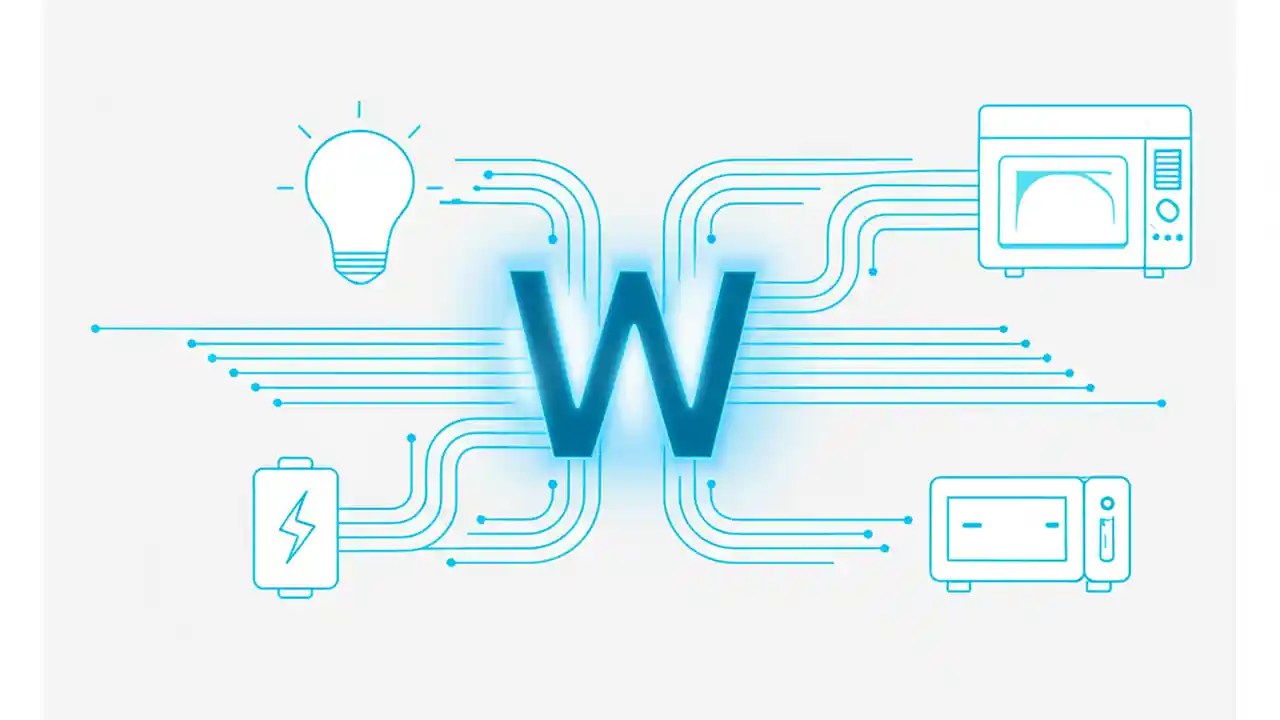 W