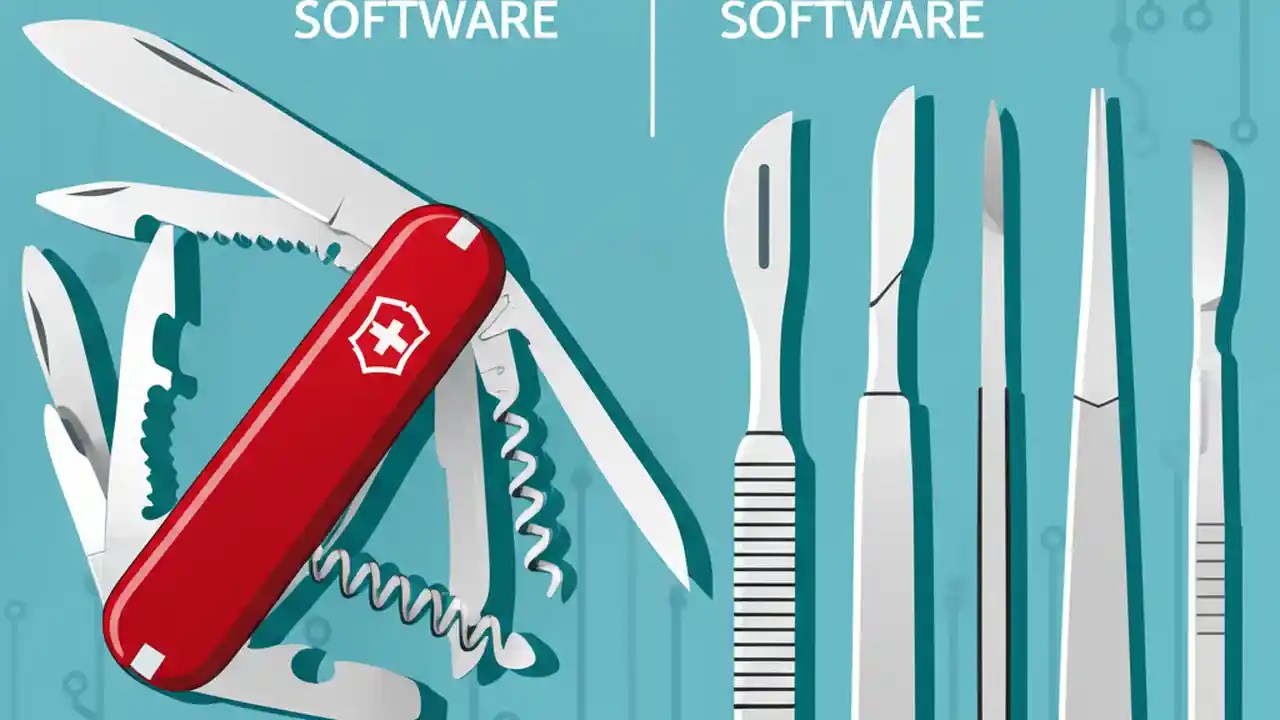 SOFTWARE

SOFTWARE