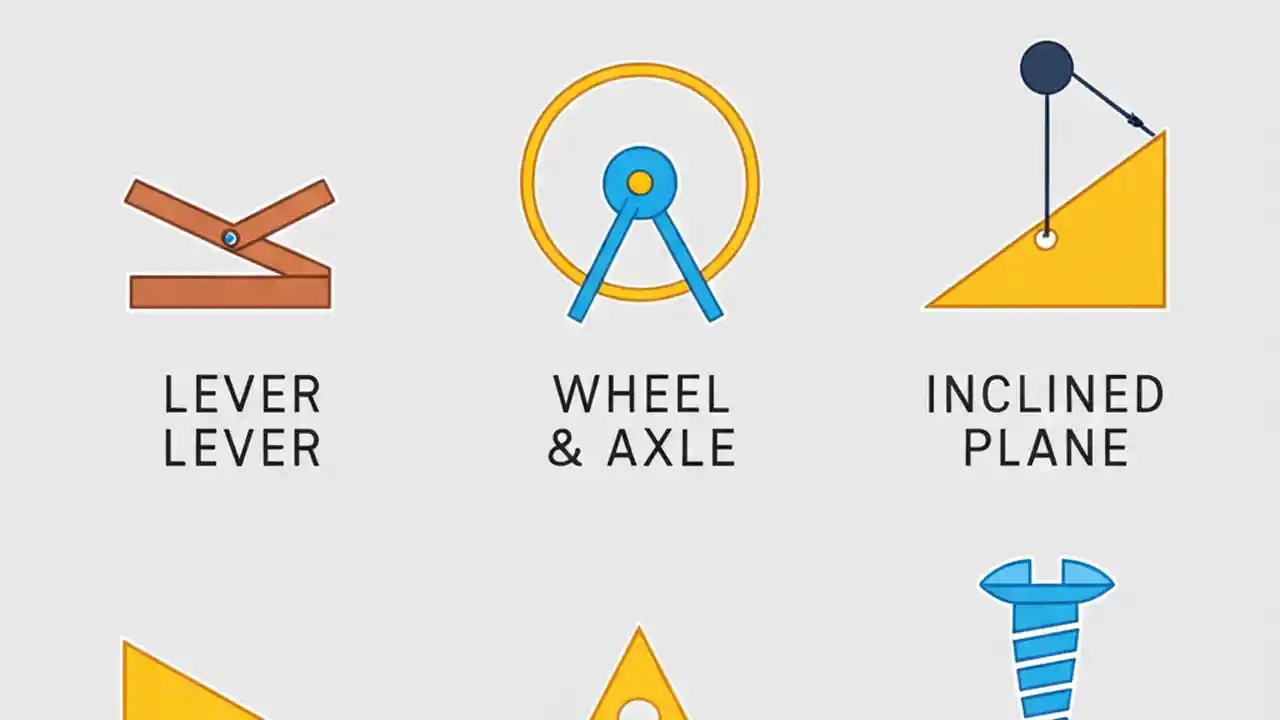 LEVER
LEVER

WHEEL
& AXLE

INCLINED
PLANE