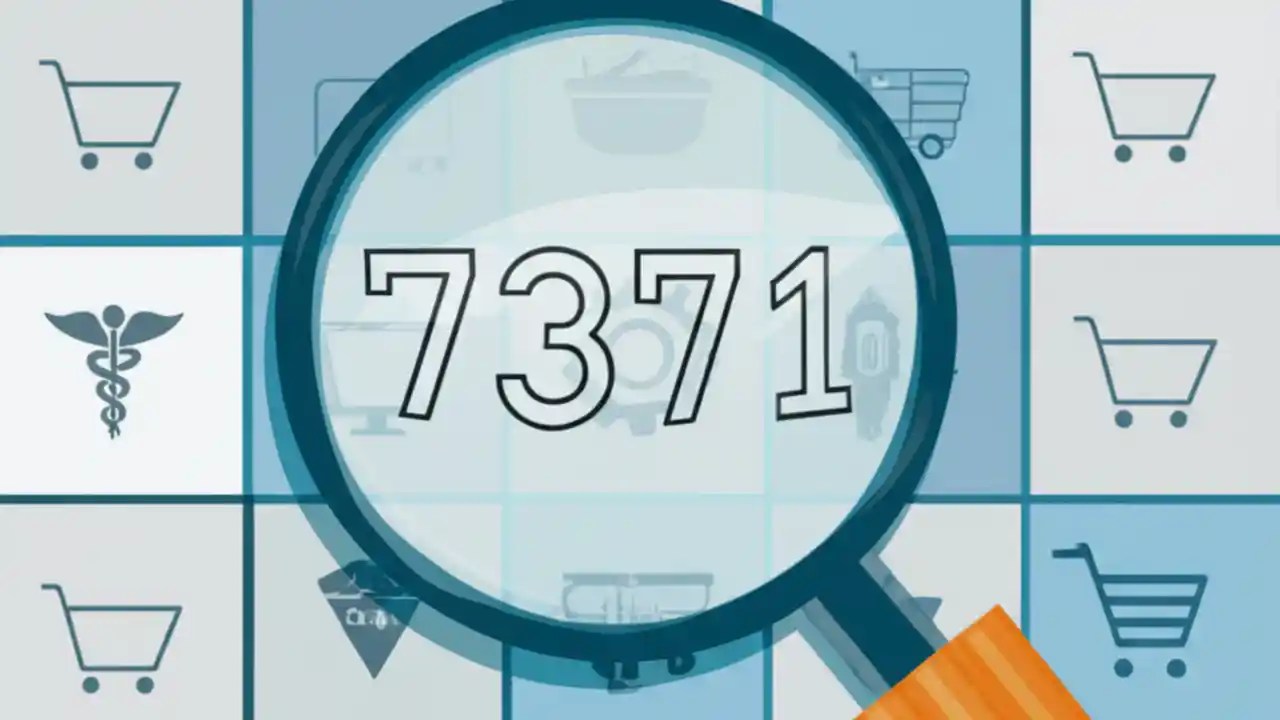 7371