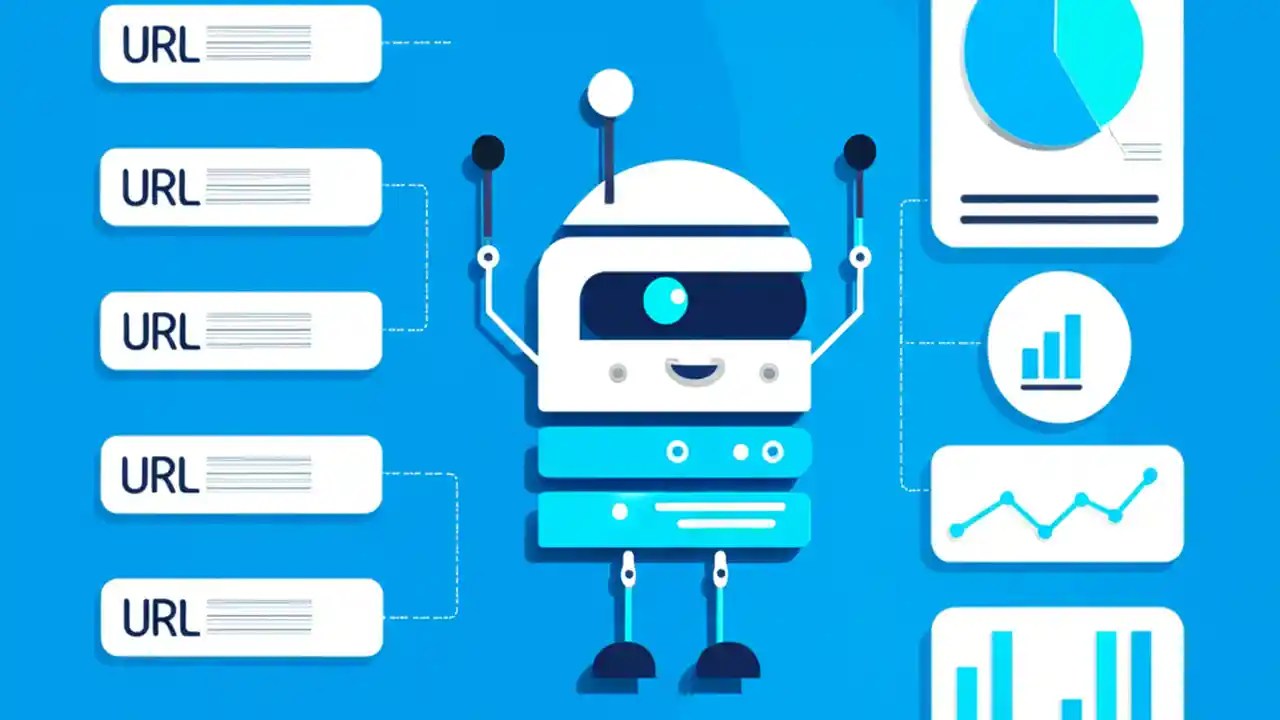 URL

URL

URL

URL

URL