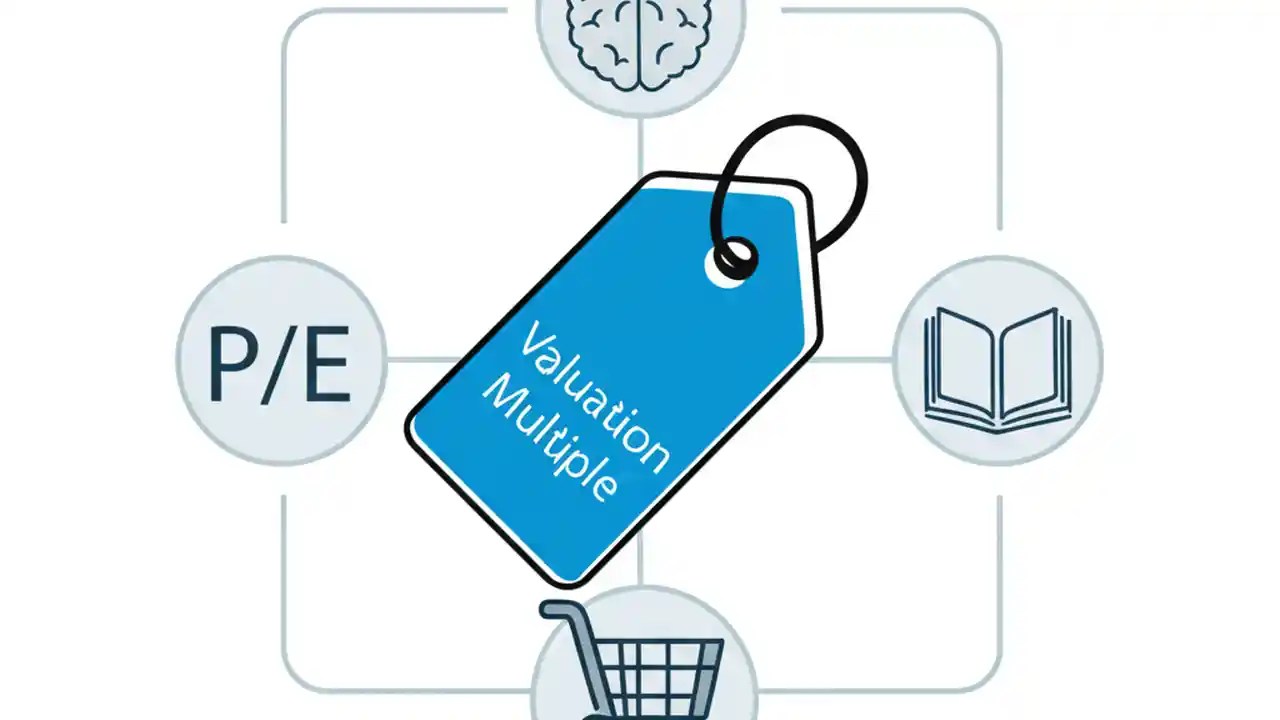 P/E

Valuation Multiple