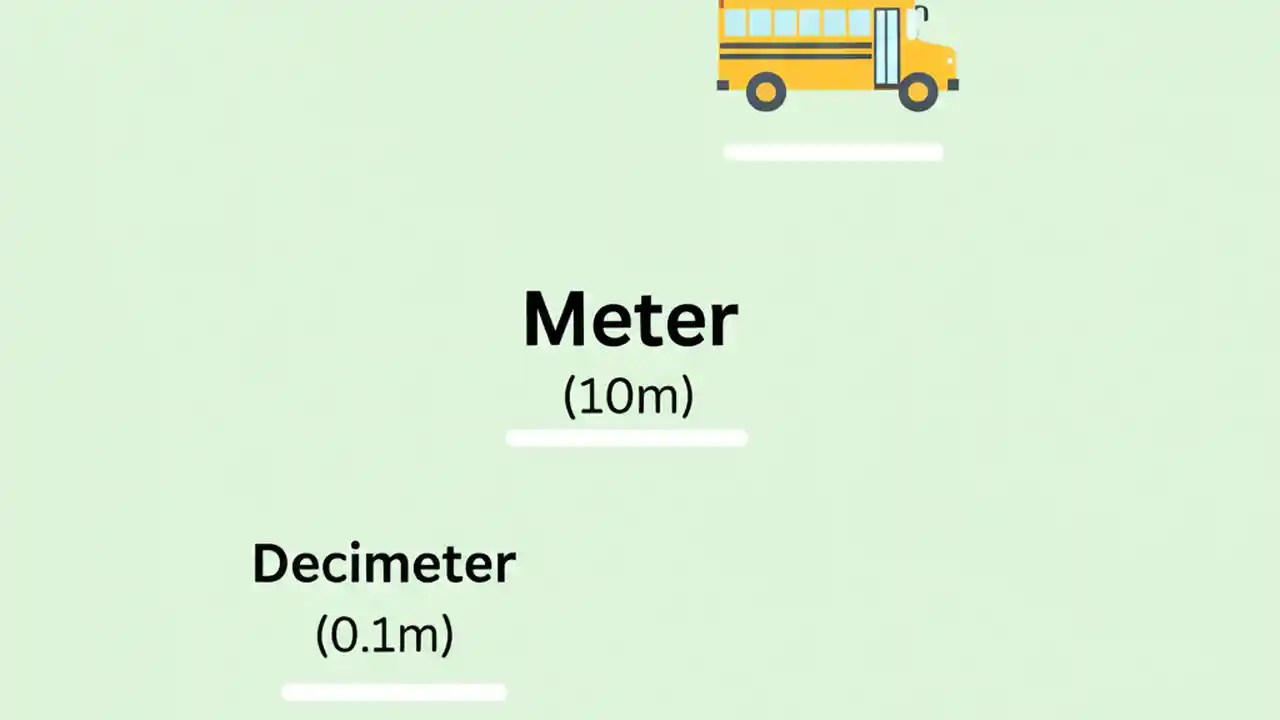 Meter
(10m)

Decimeter
(0.1m)