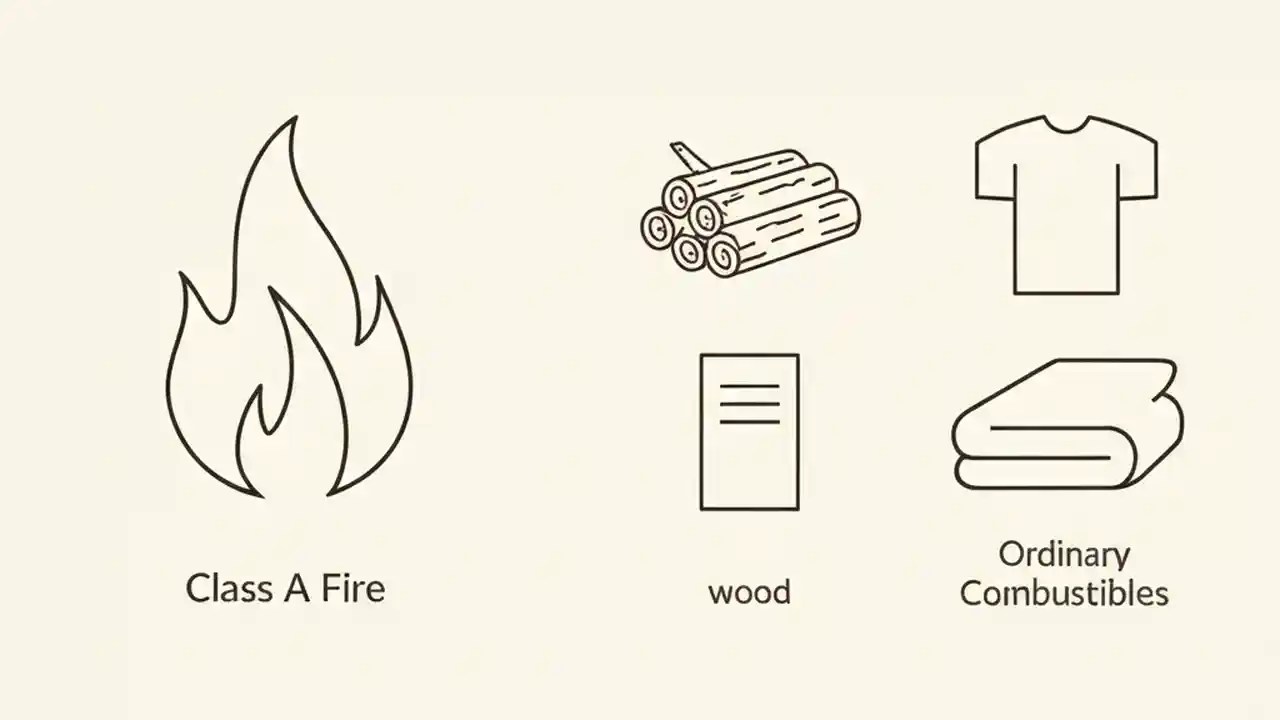 Class A Fire

wood

Ordinary Combustibles