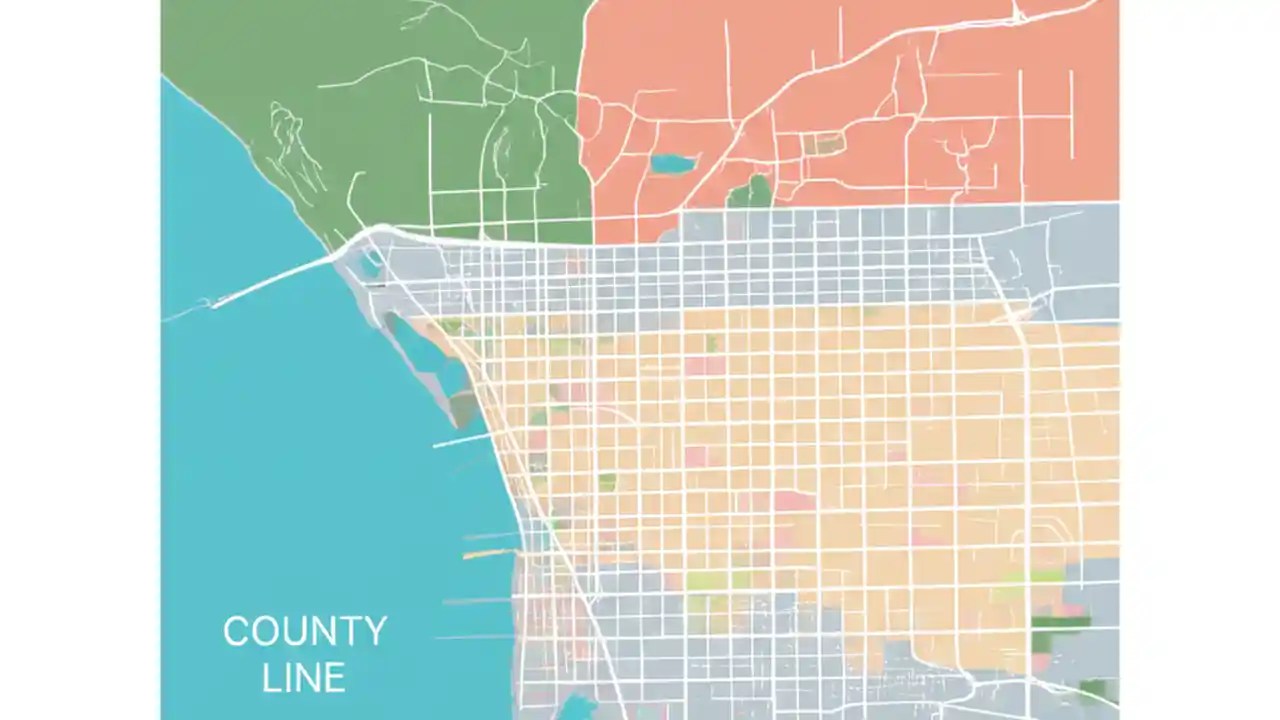 COUNTY
LINE