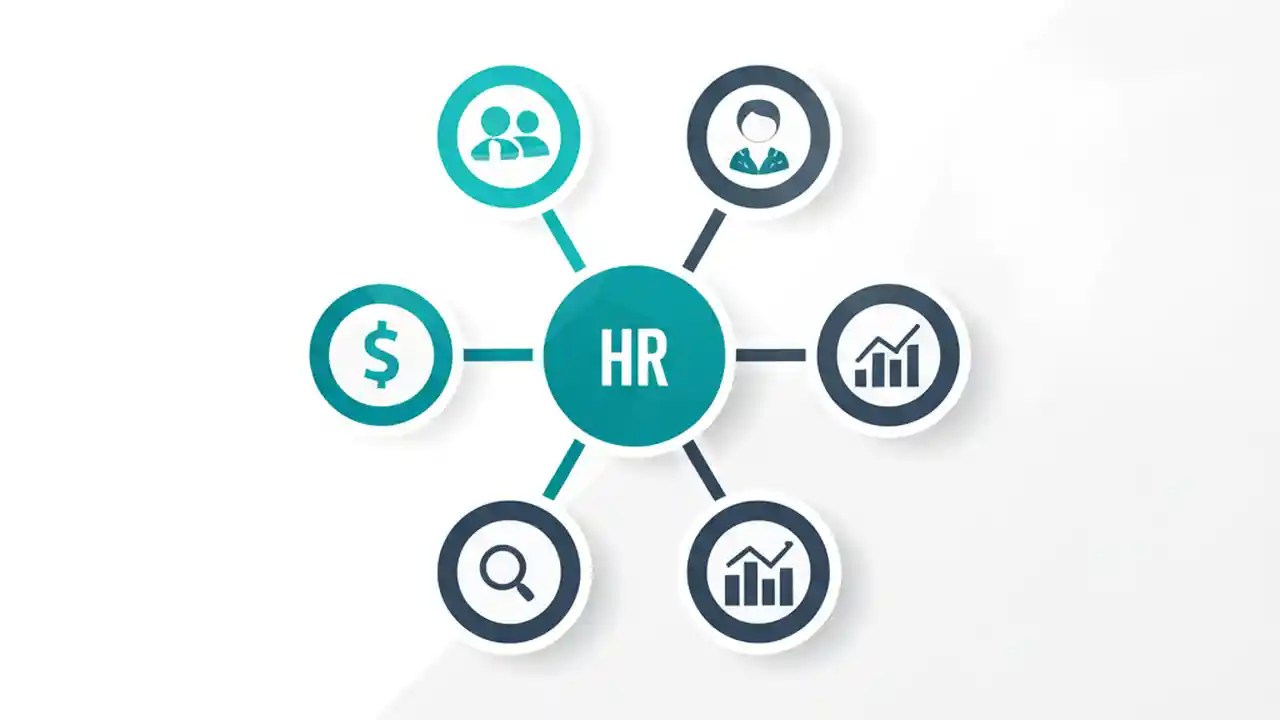 HR

$