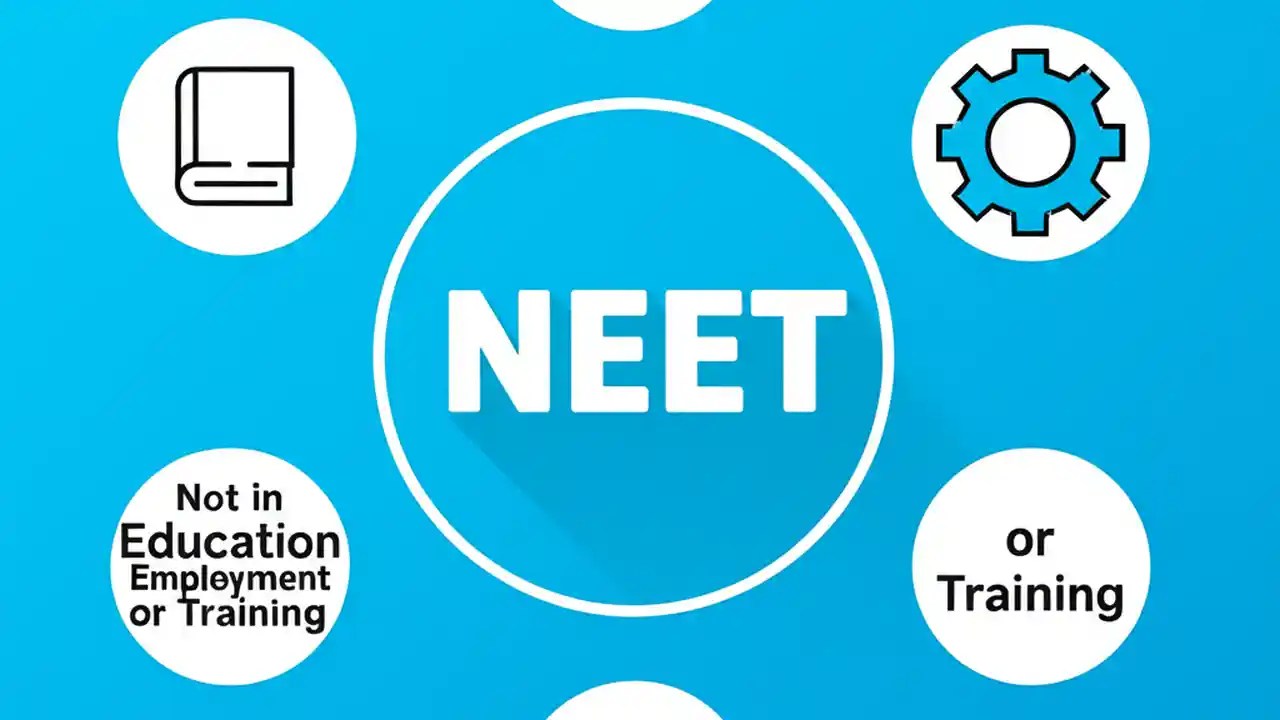 NEET

Not in Education Employment or Training

or Training