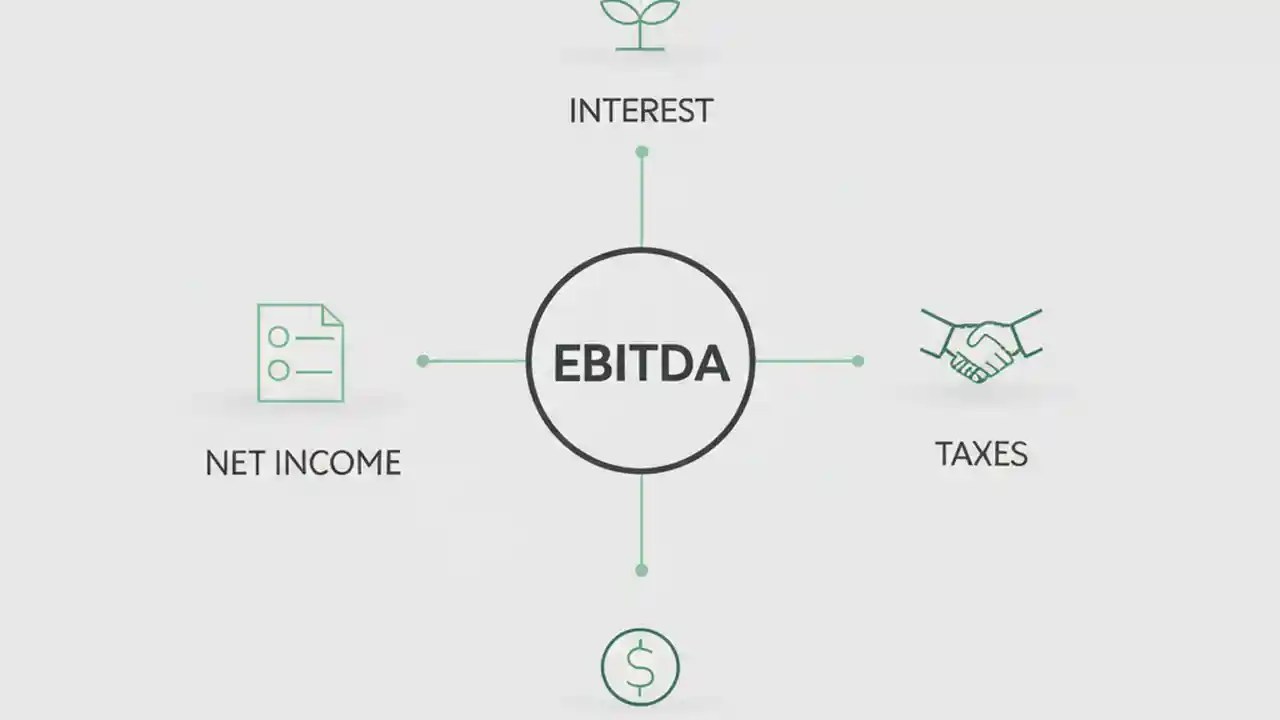 INTEREST

NET INCOME

EBITDA

TAXES

$