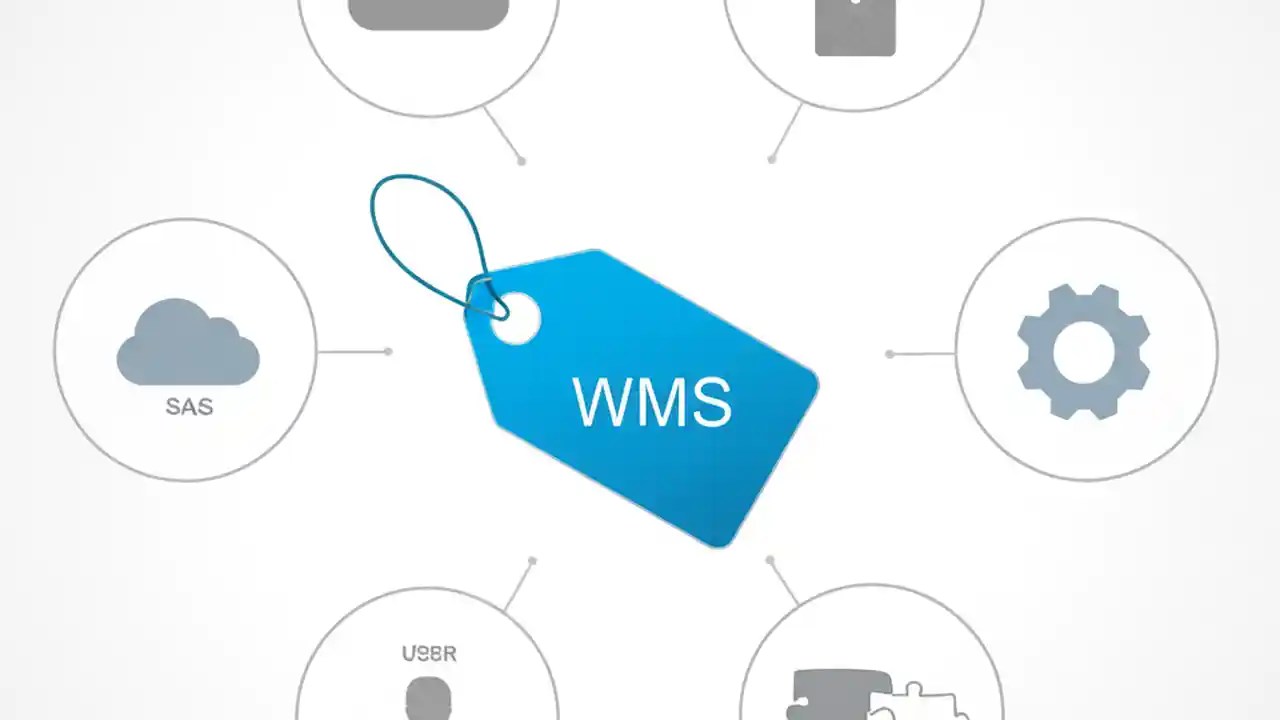 SAS

WMS

USBR