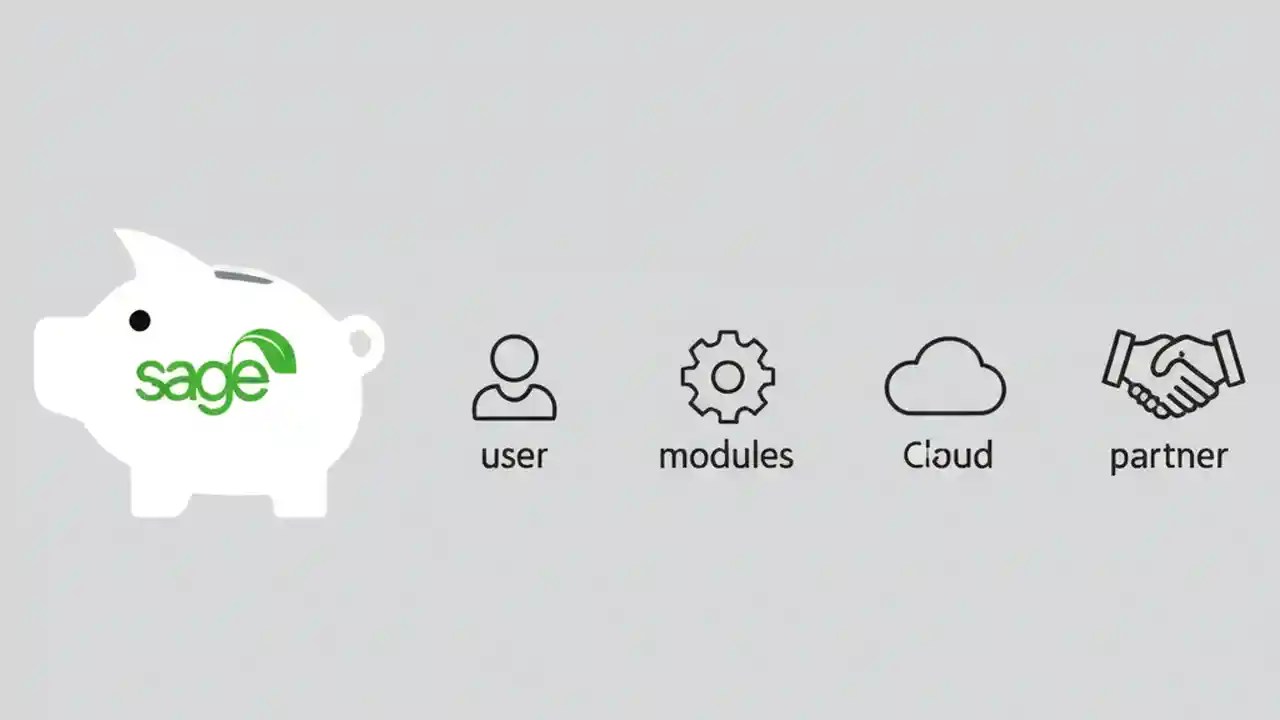 sage

user

modules

Cloud

partner