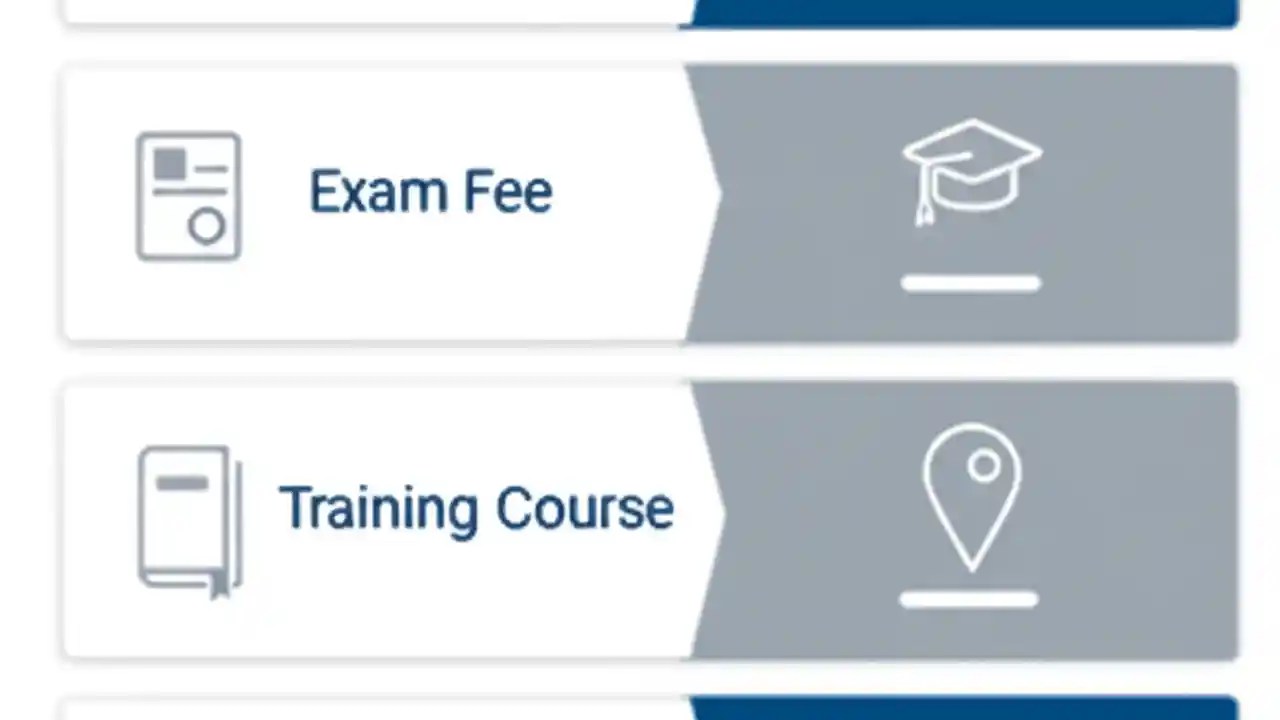 Exam Fee

Training Course