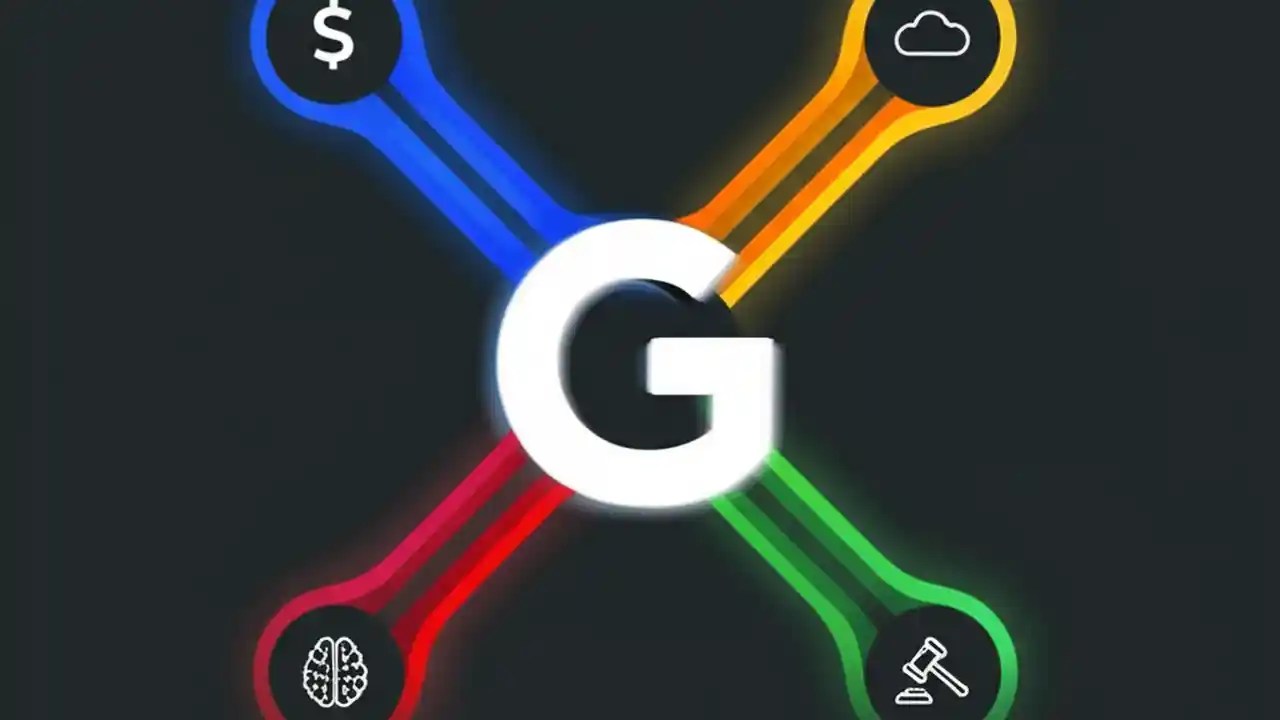 $

G