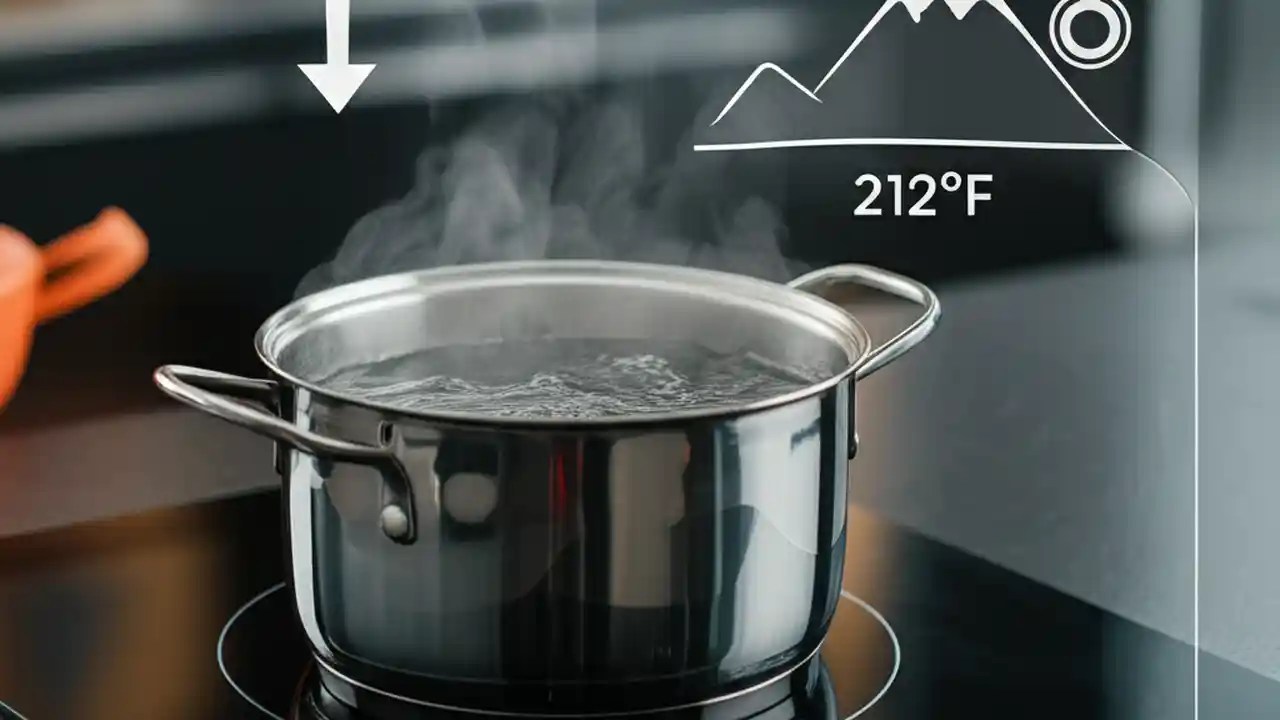 212°F