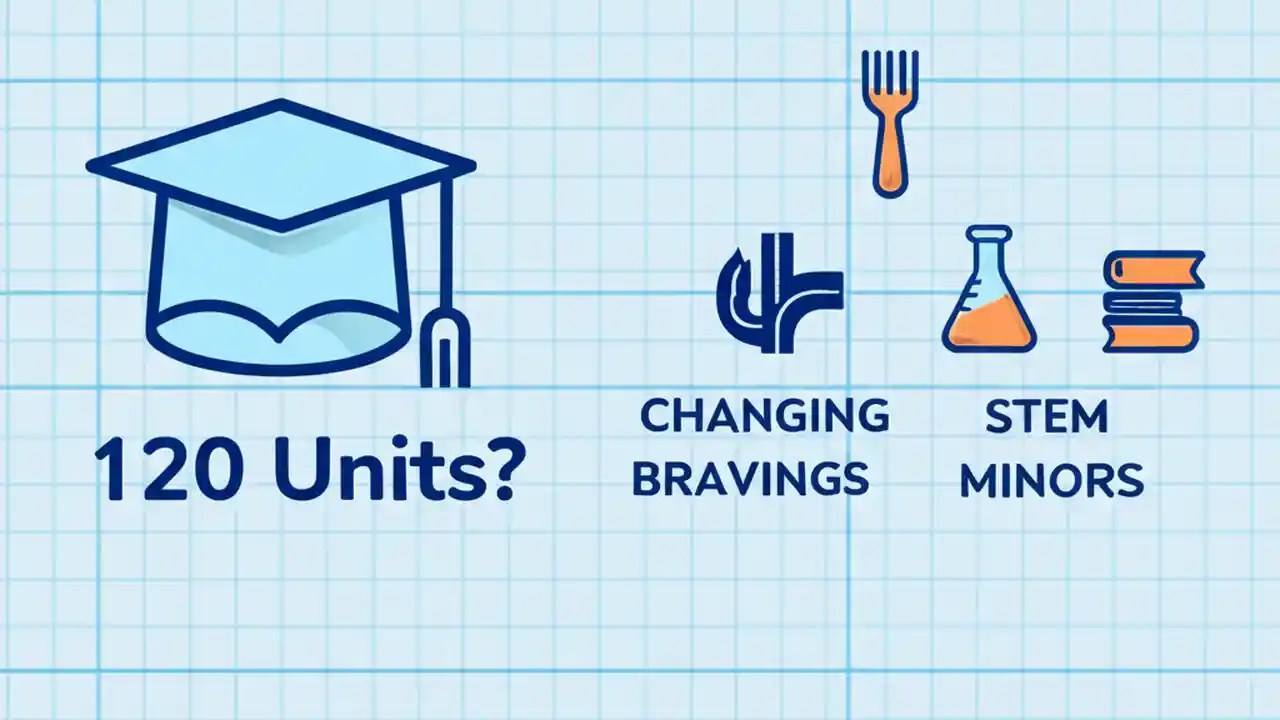 120 Units?

CHANGING BRAVINGS

STEM MINORS