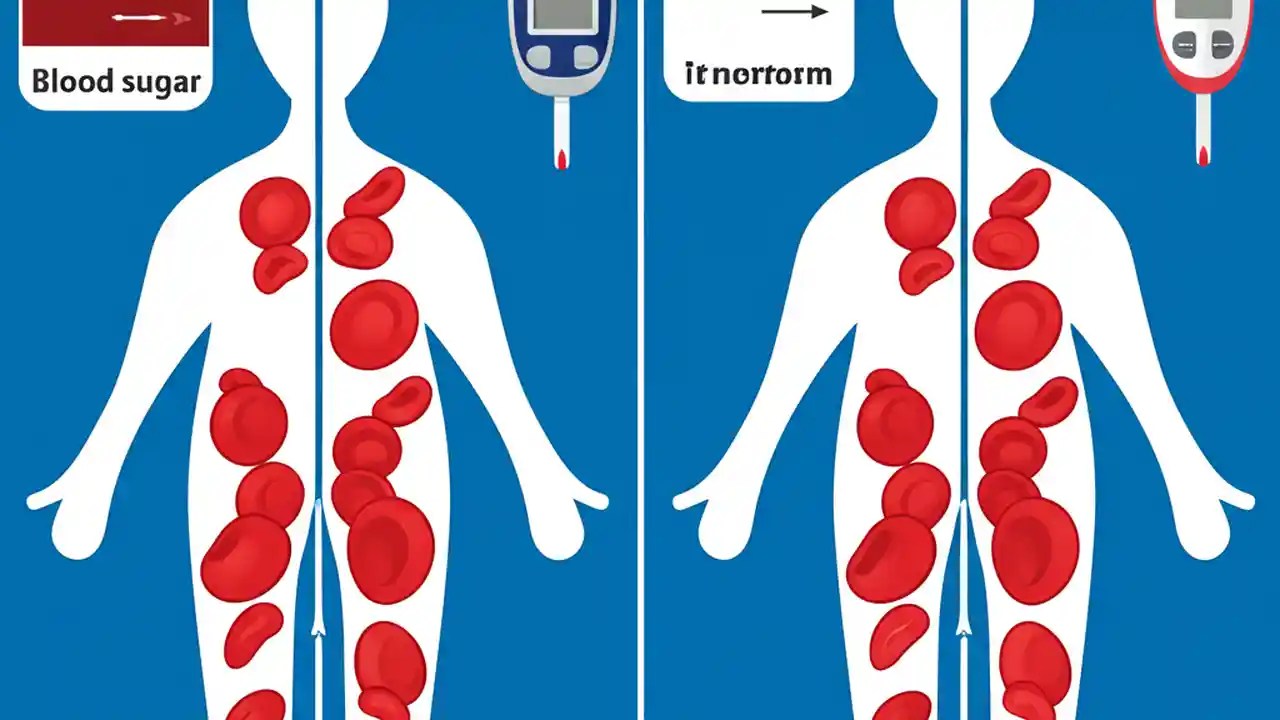 Blood sugar

it norform