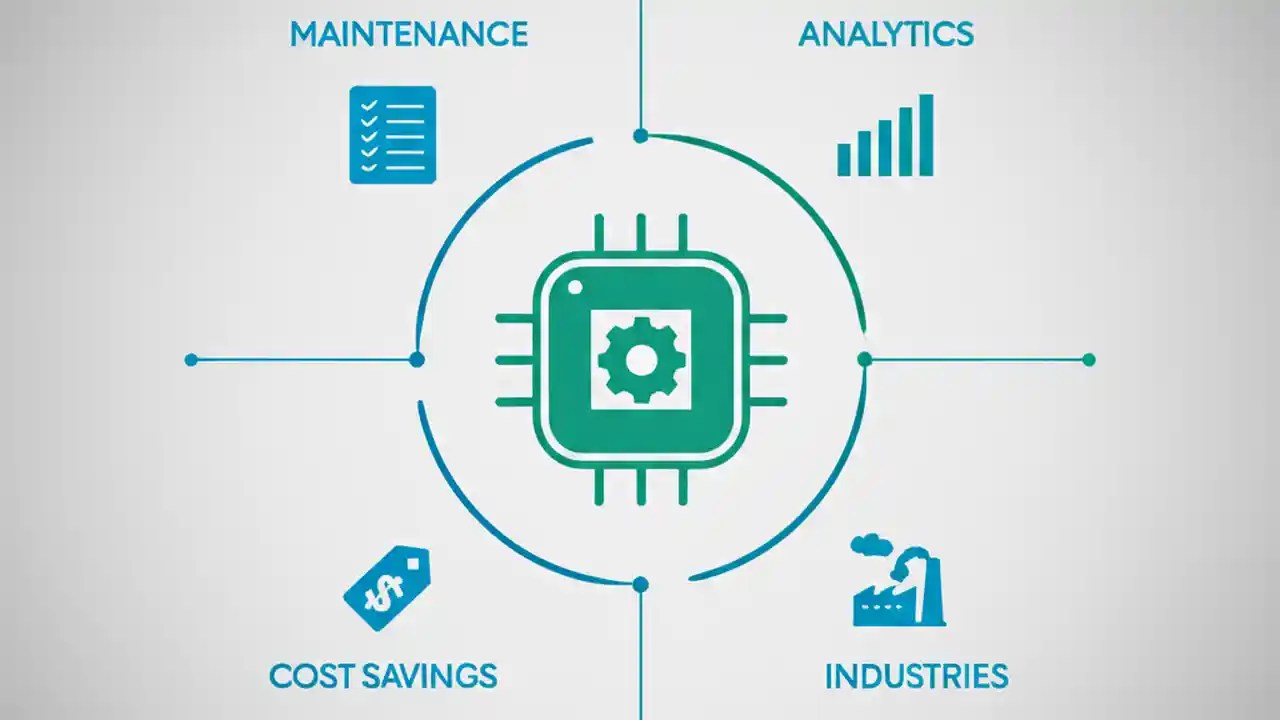 MAINTENANCE

ANALYTICS

COST SAVINGS

INDUSTRIES