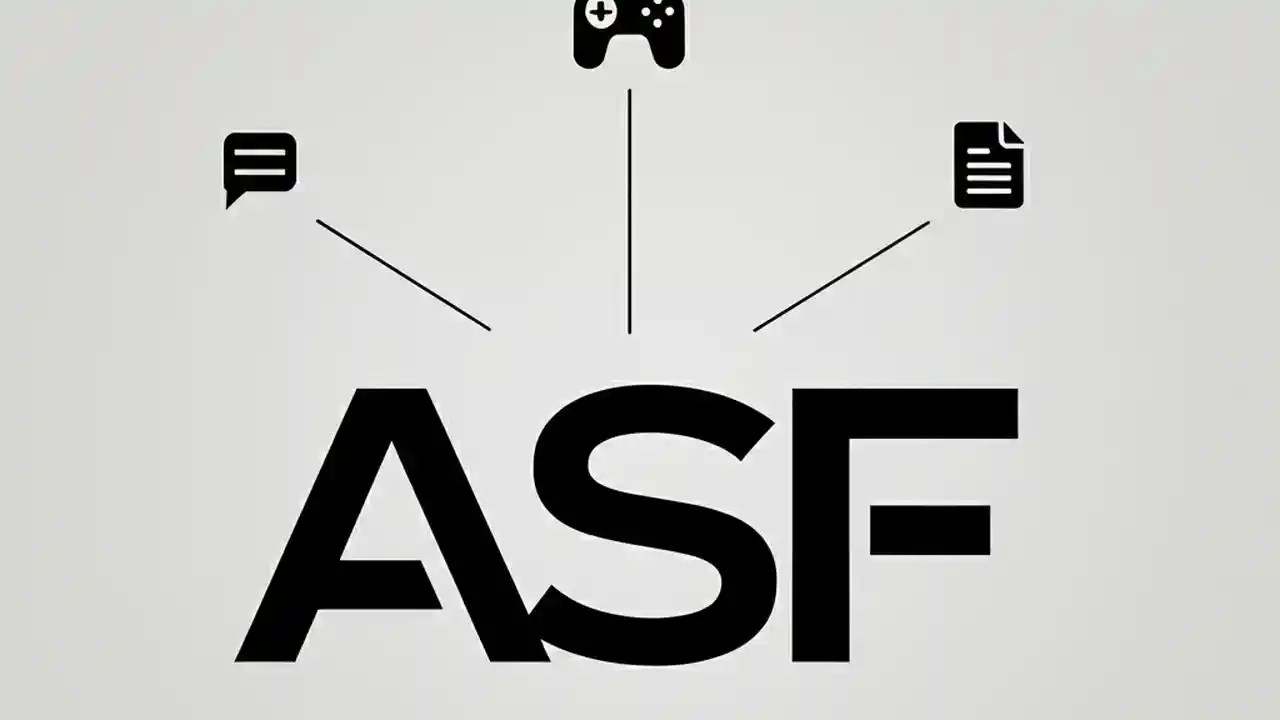 ASF