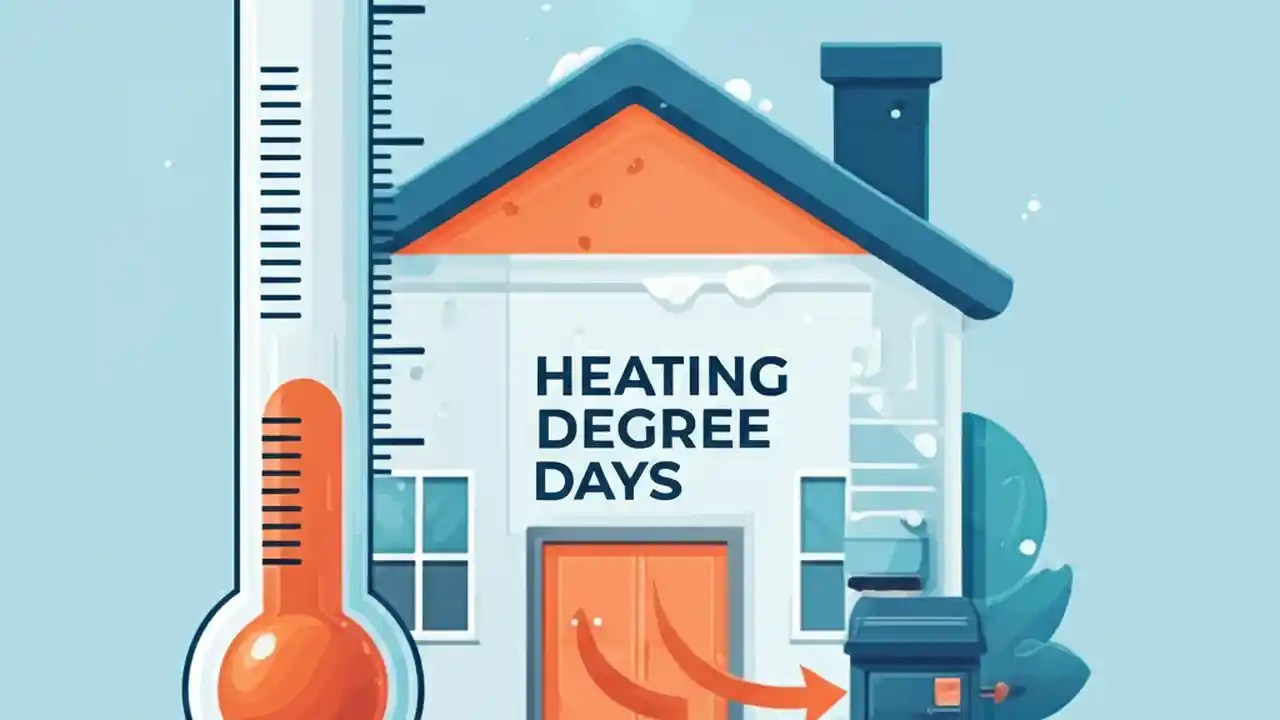 HEATING DEGREE DAYS