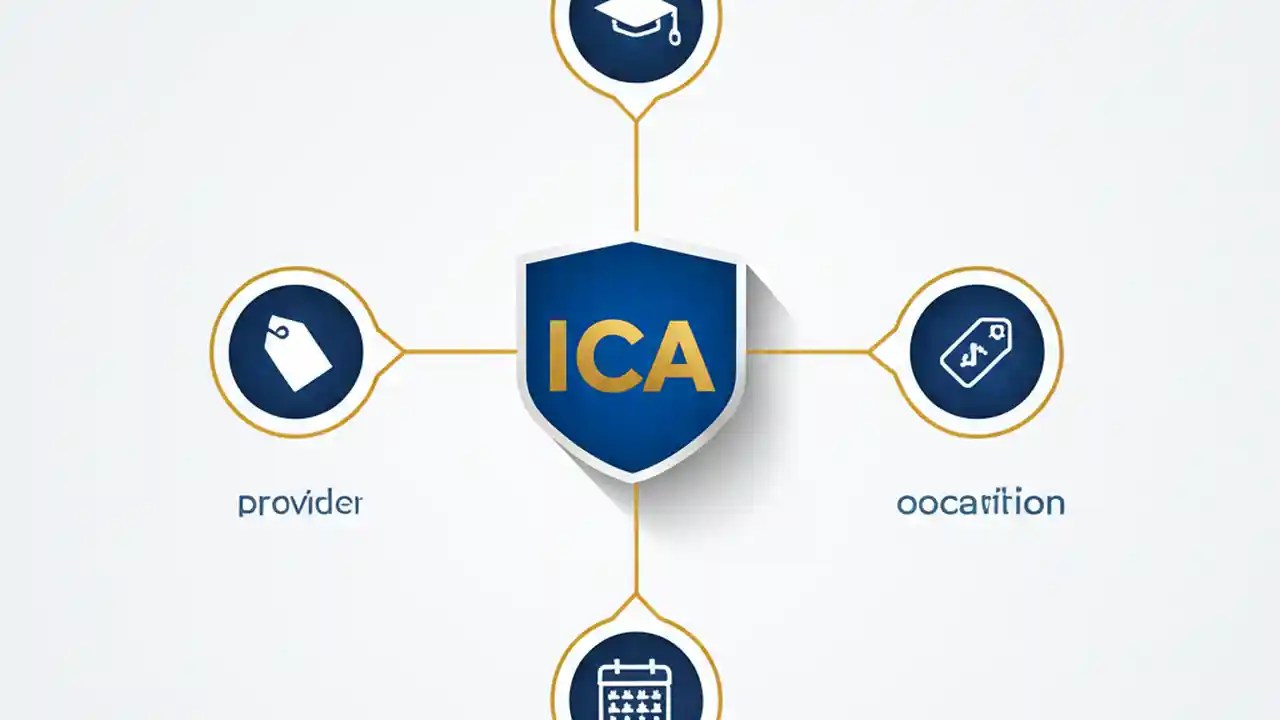 ICA

provider

oocarition