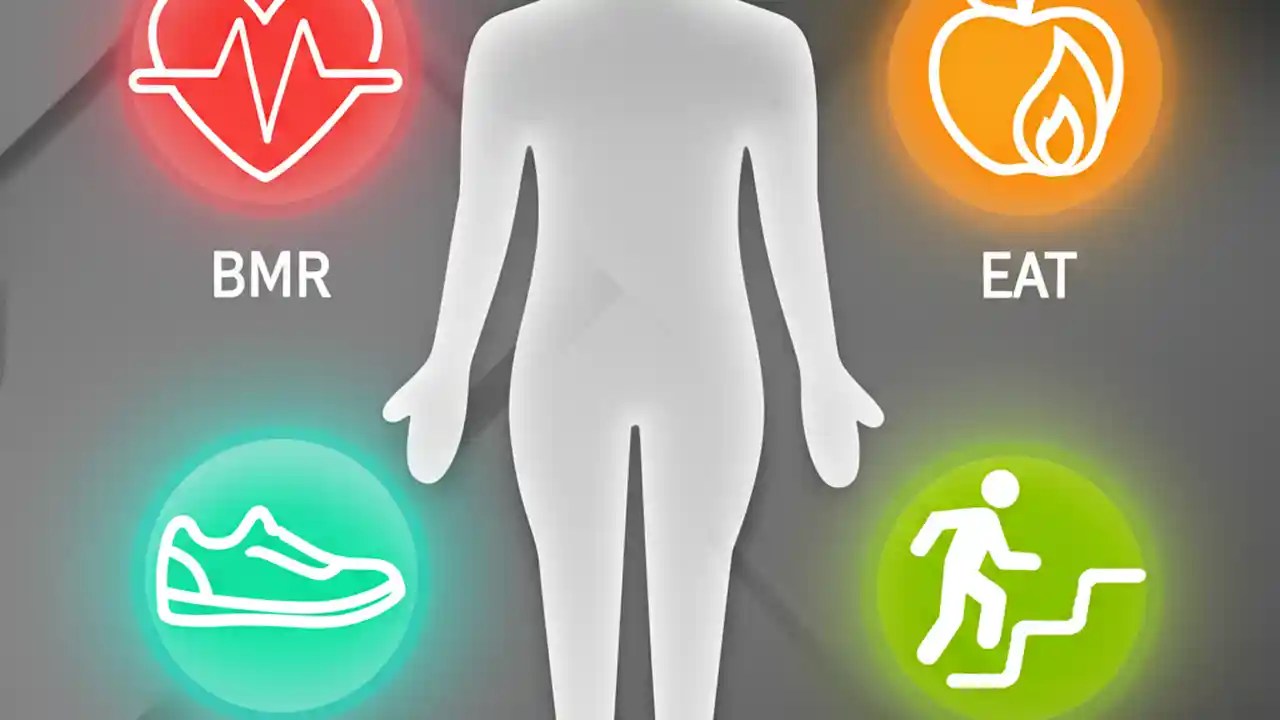 BMR

EAT