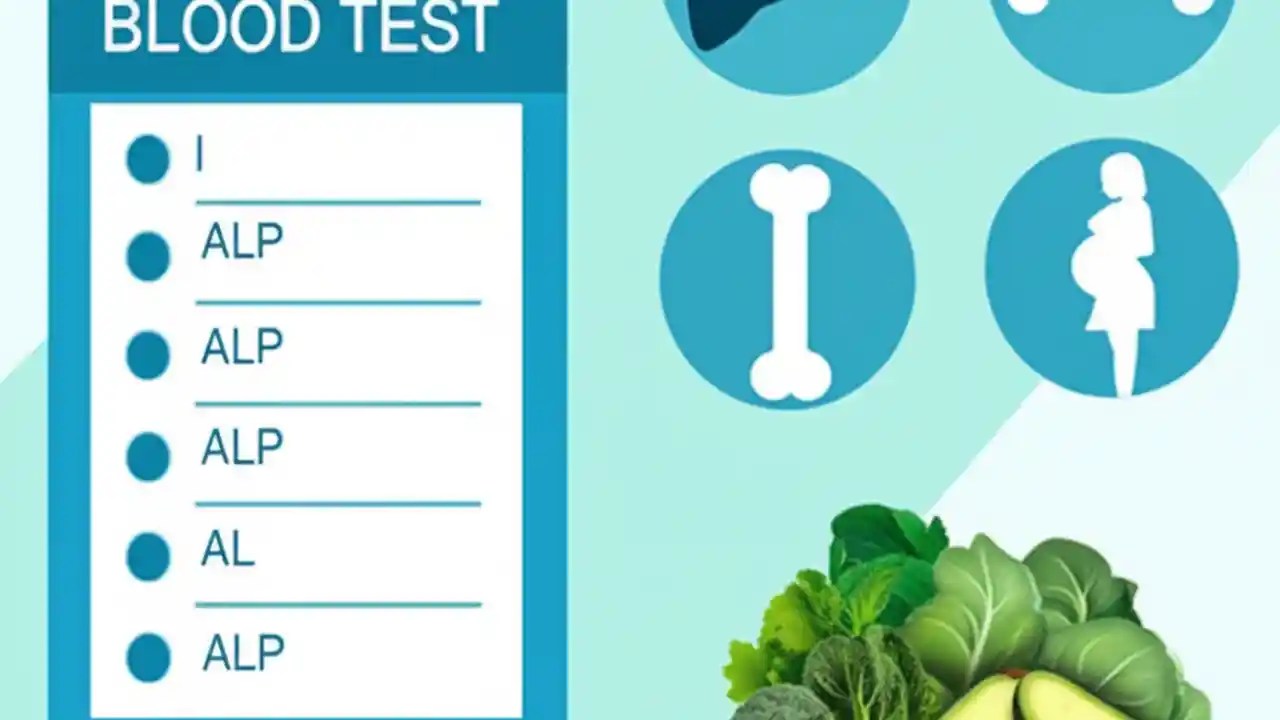 BLOOD TEST

I

ALP

ALP

ALP

AL

ALP