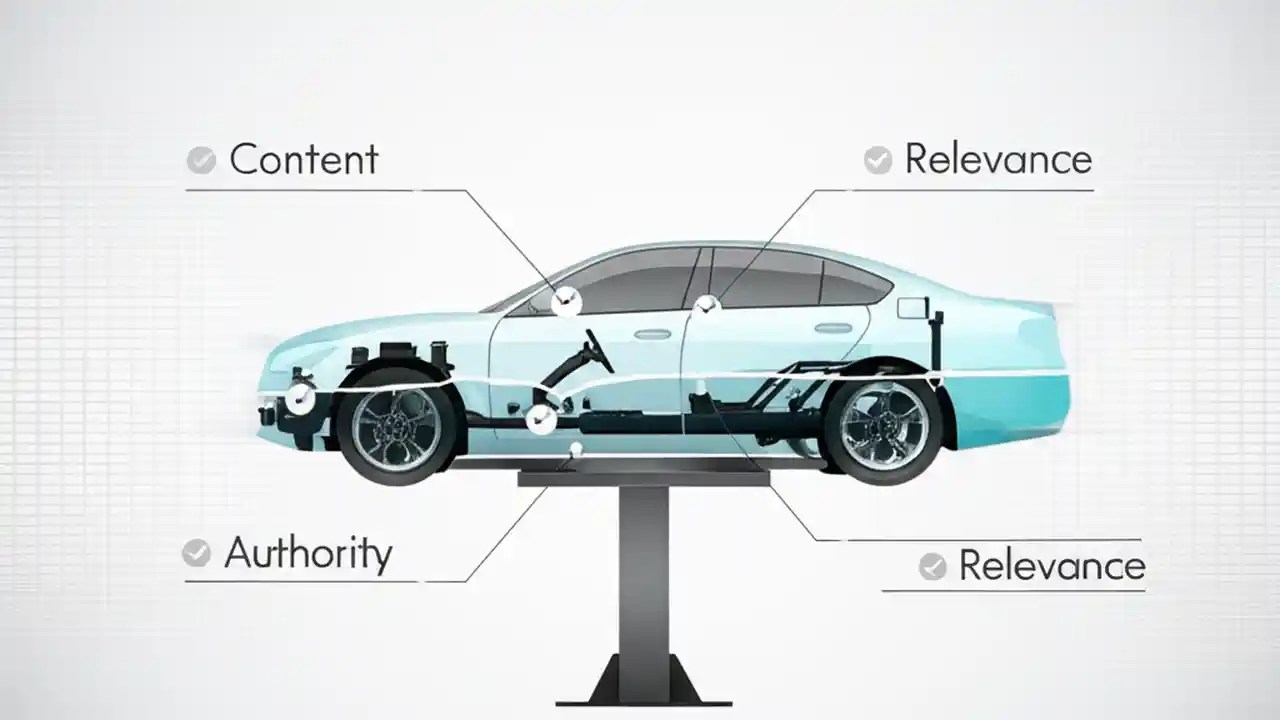 Content

Relevance

Authority

Relevance