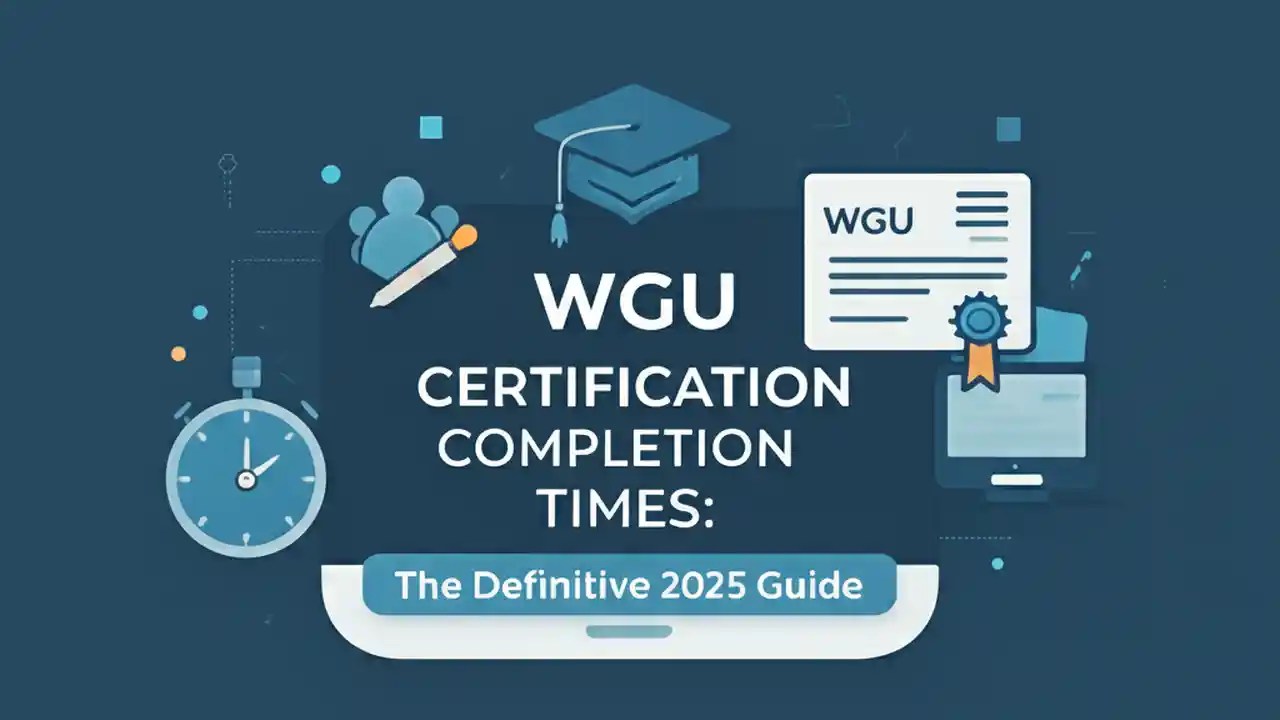 WGU

WGU
CERTIFICATION
COMPLETION
TIMES:

The Definitive 2025 Guide