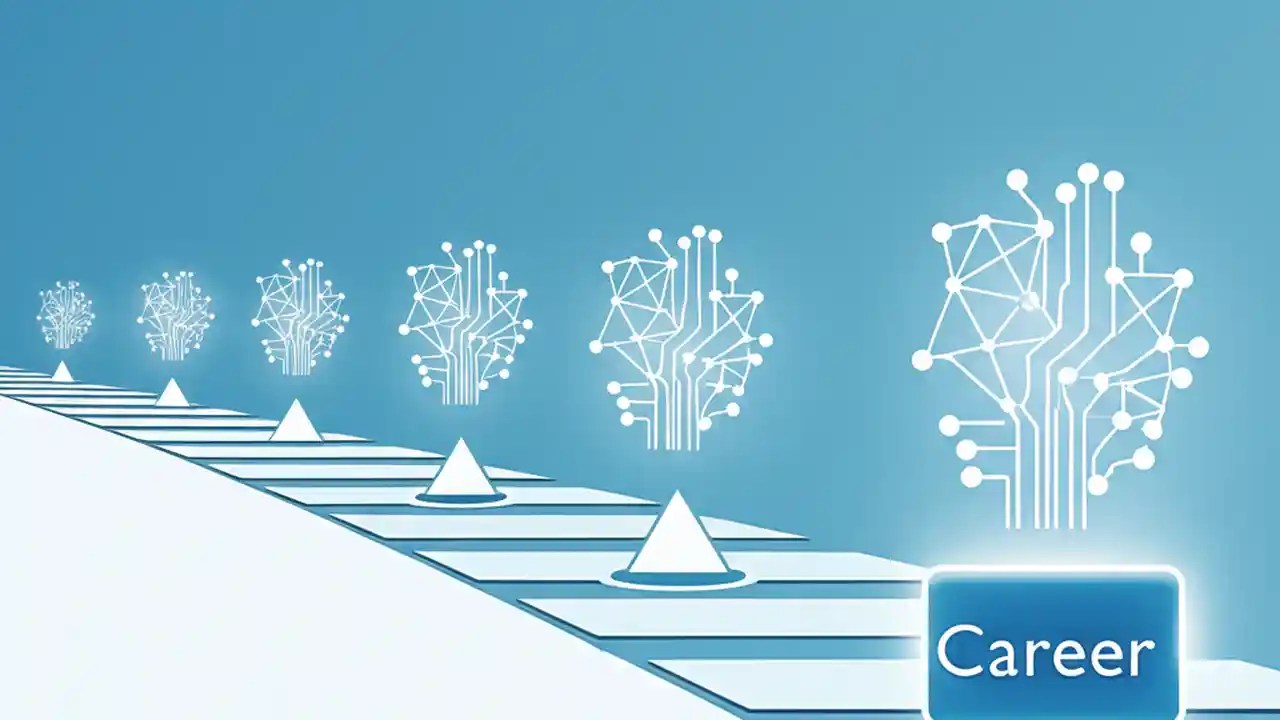 Career