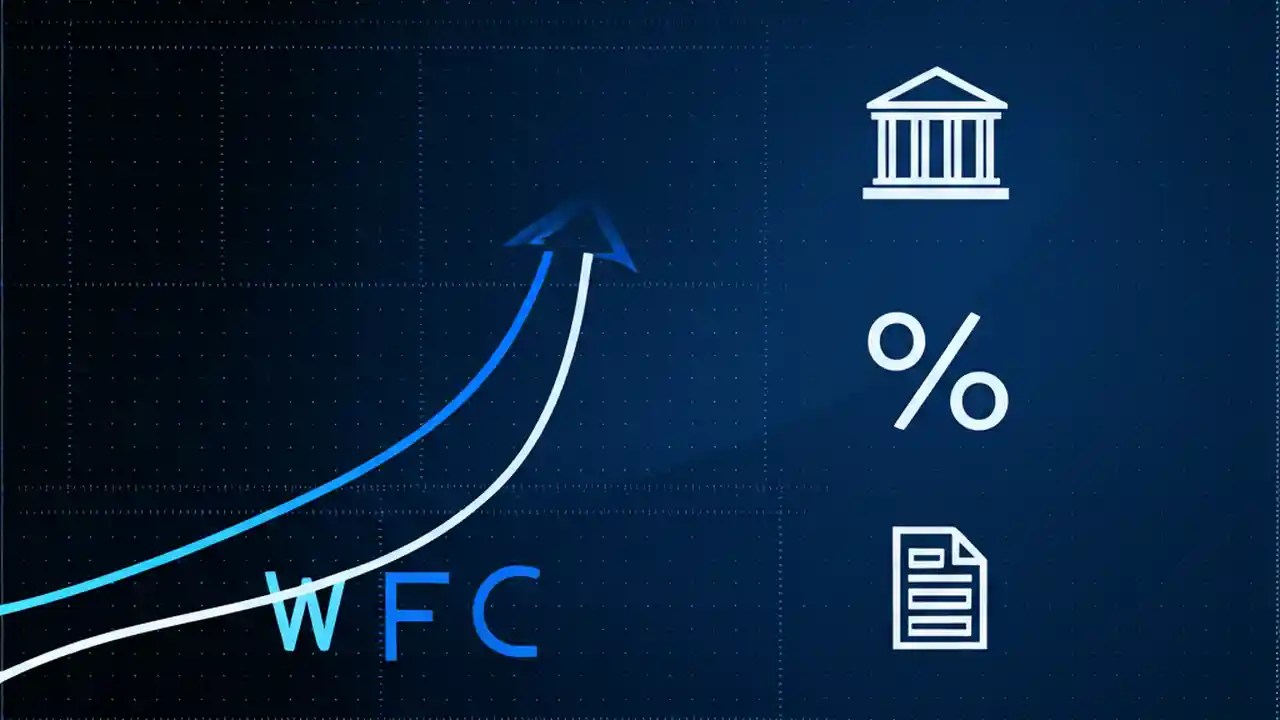 WFC

%