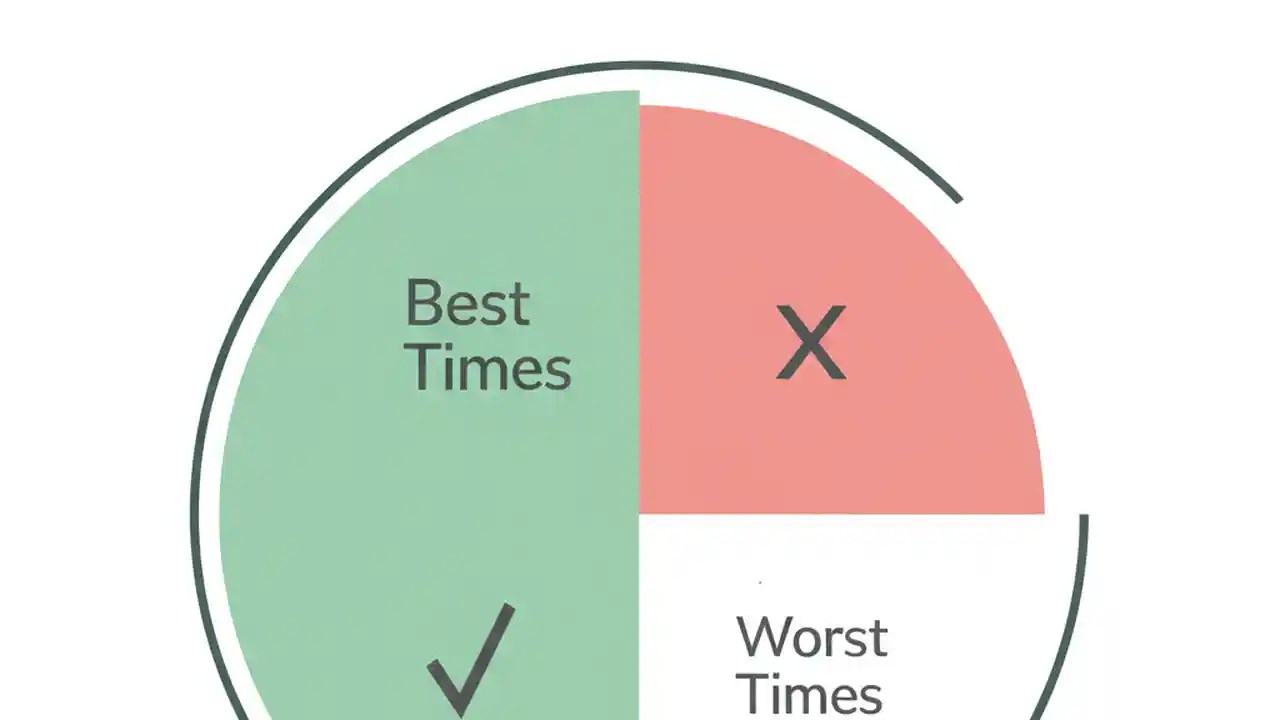 Best Times

X

✓

Worst Times