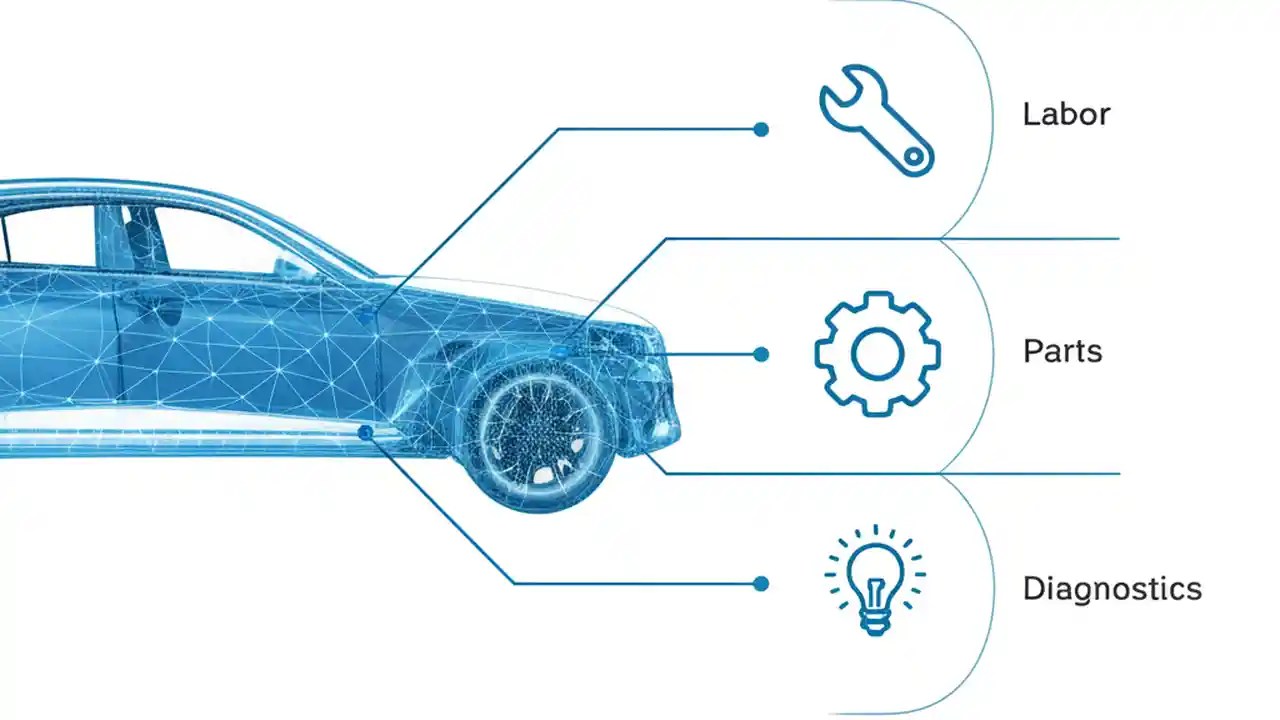 Labor

Parts

Diagnostics