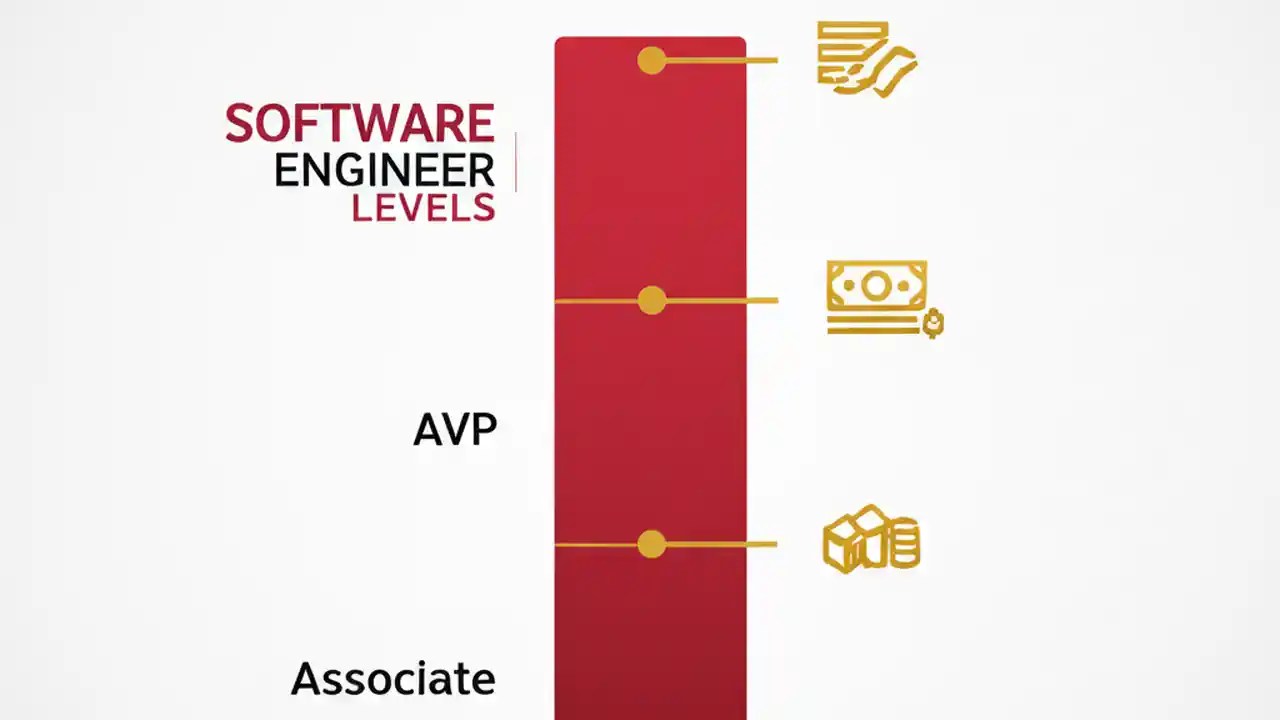 SOFTWARE
ENGINEER
LEVELS

AVP

Associate