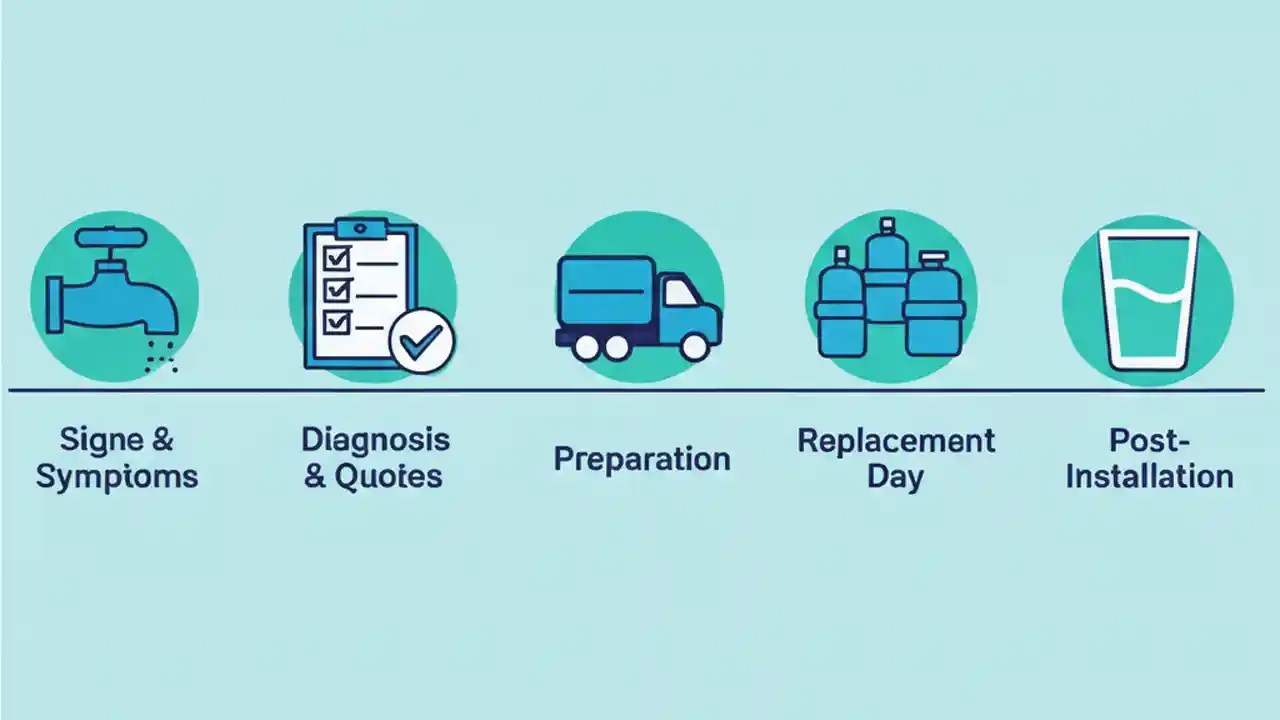 Signe & Symptoms

Diagnosis & Quotes

Preparation

Replacement Day

Post-Installation