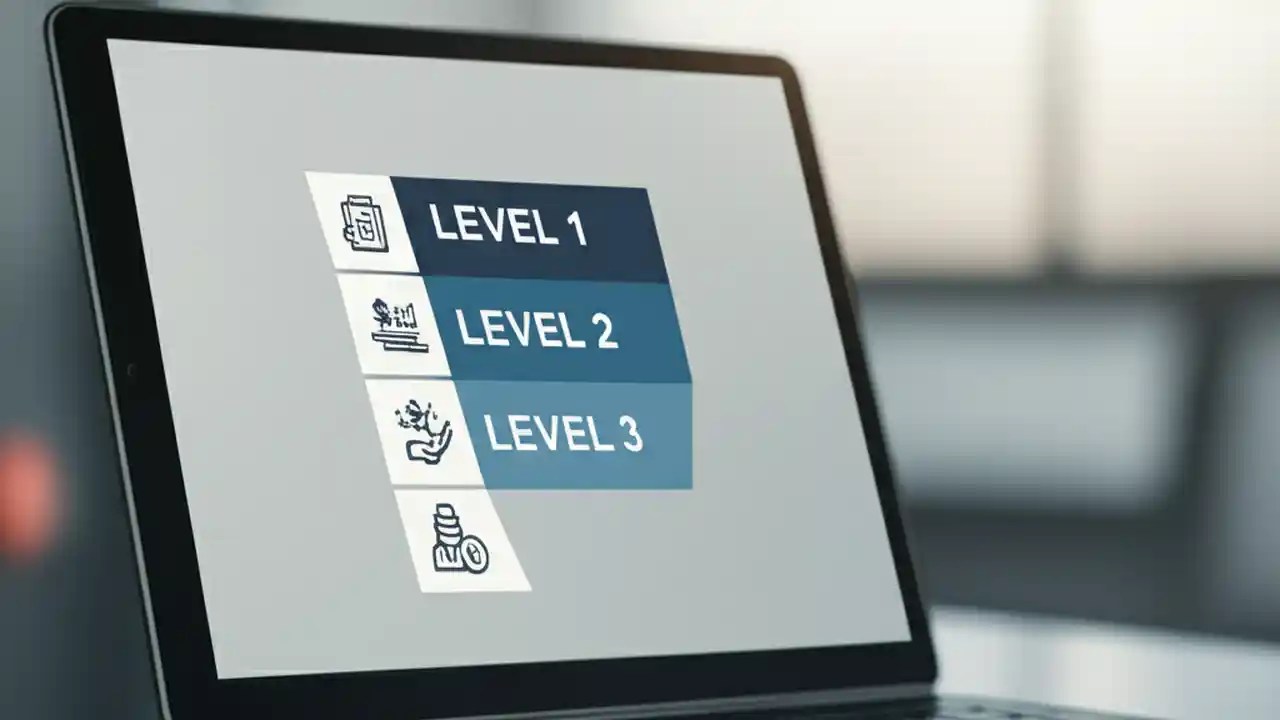 LEVEL 1
LEVEL 2
LEVEL 3