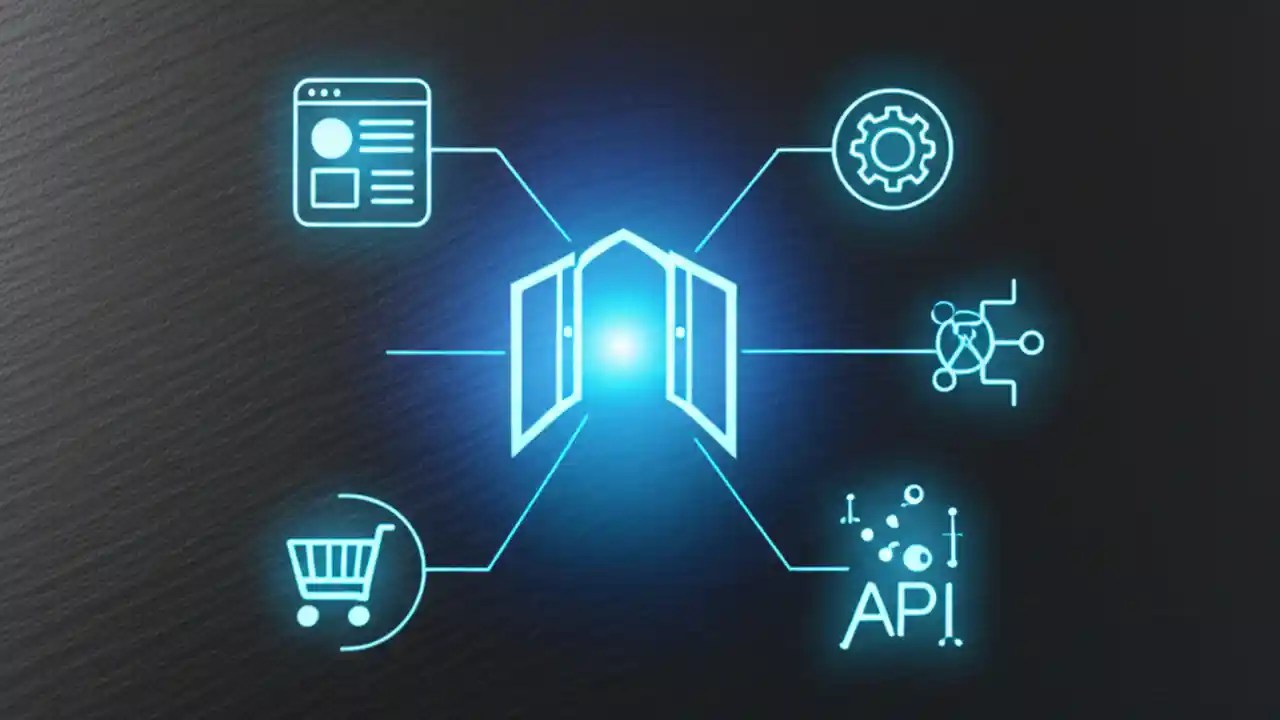 API