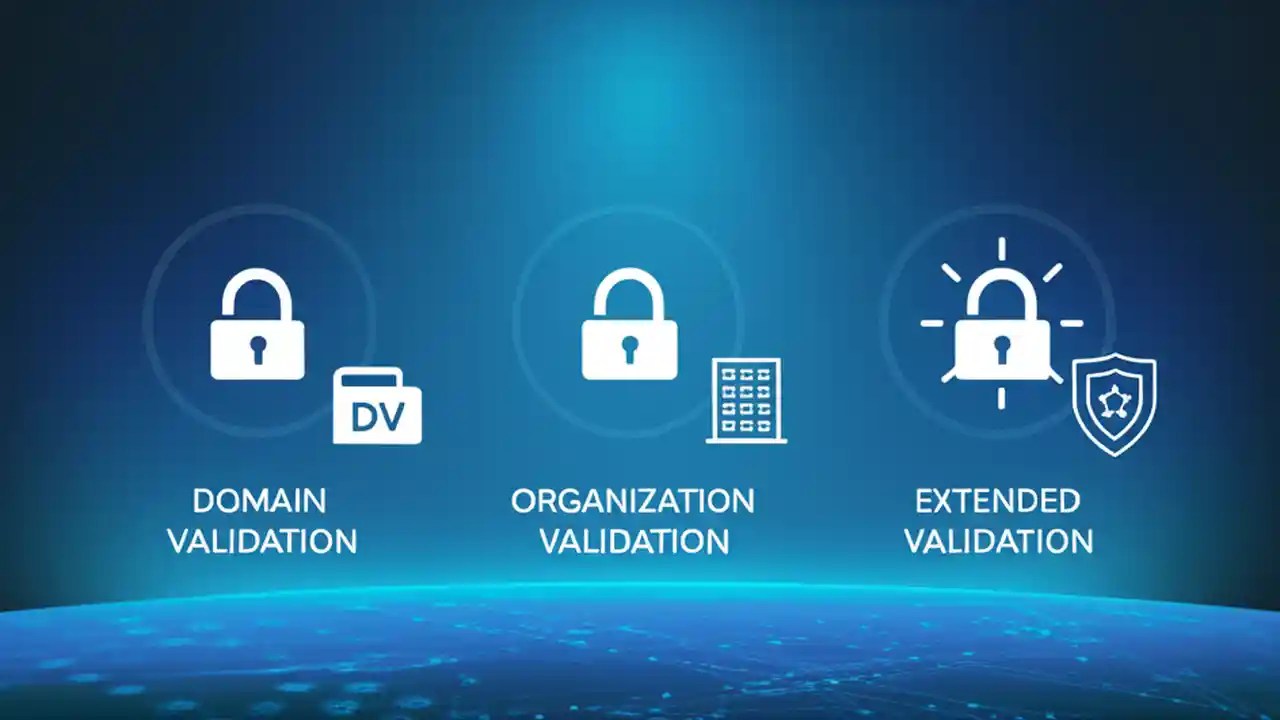 DV

DOMAIN VALIDATION

ORGANIZATION VALIDATION

EXTENDED VALIDATION