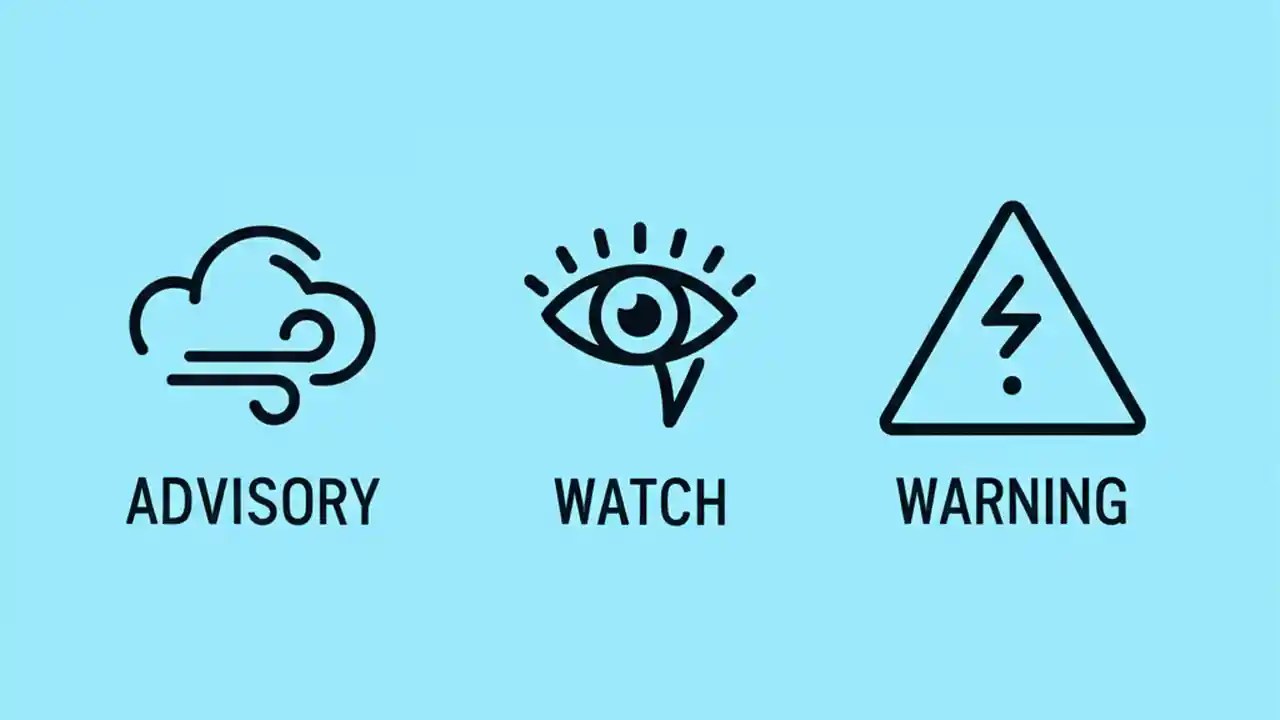 ADVISORY

WATCH

WARNING