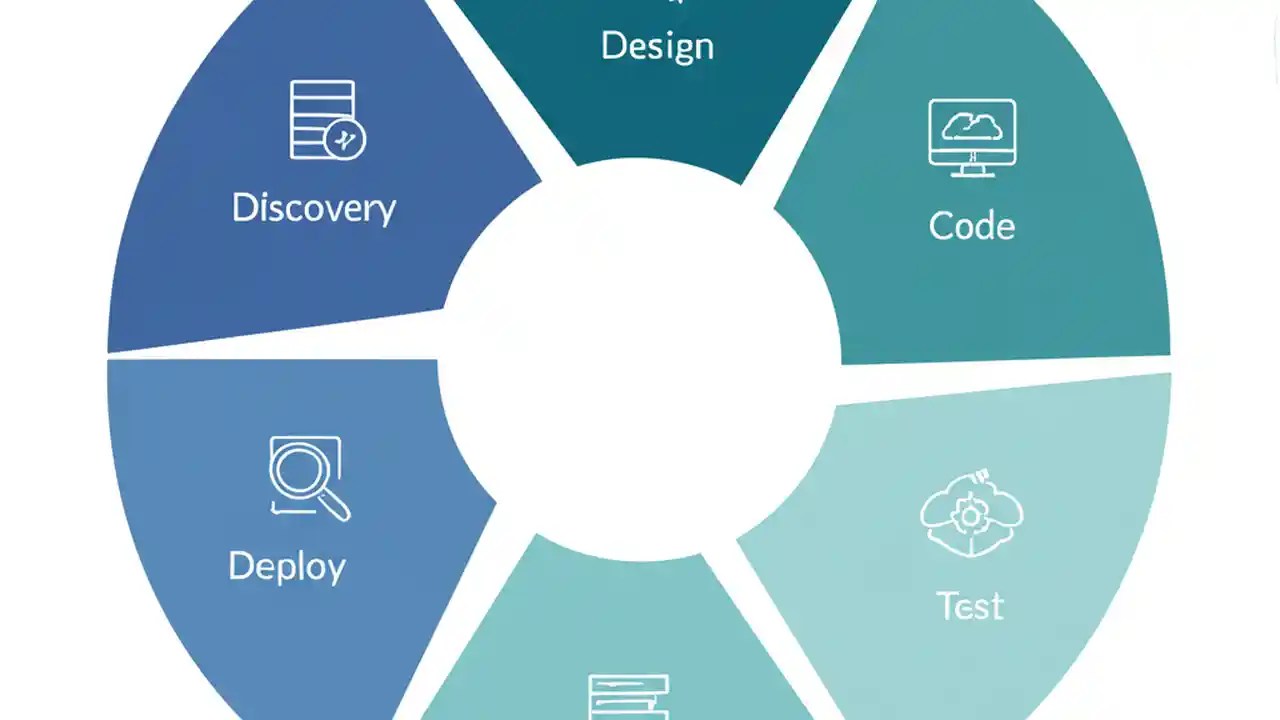 Design

Discovery

Code

Deploy

Test