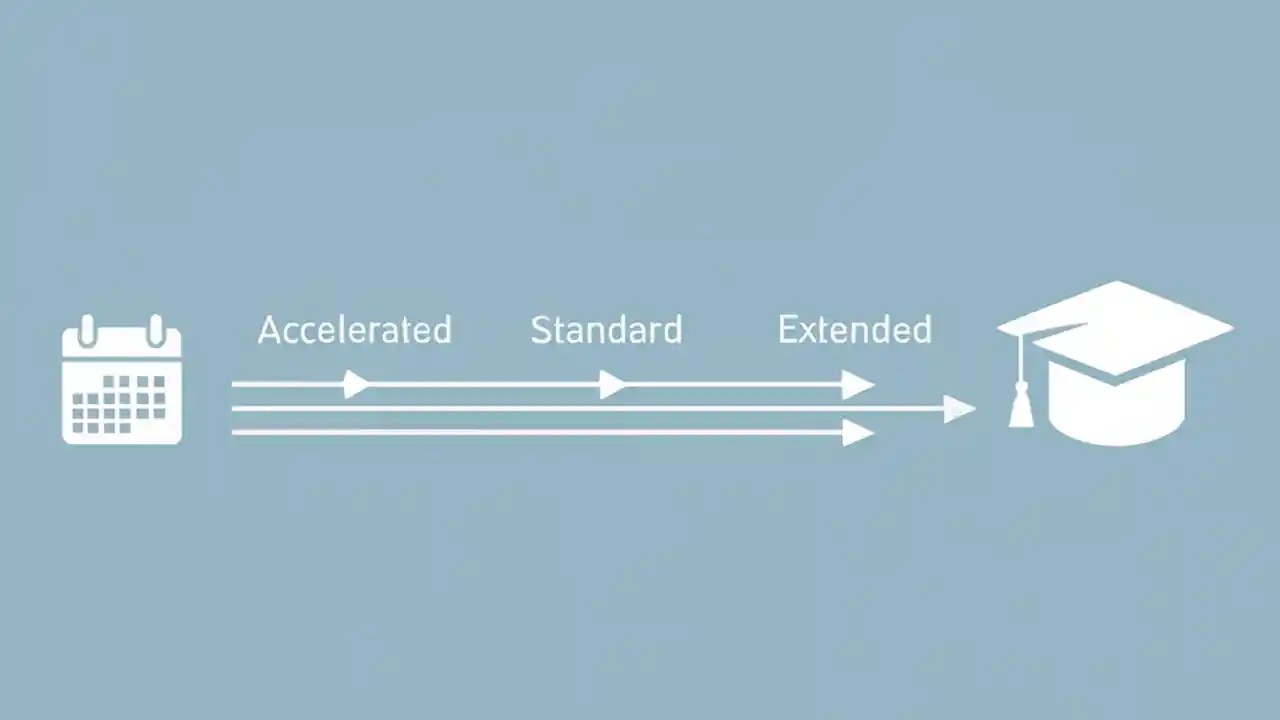 Accelerated Standard Extended