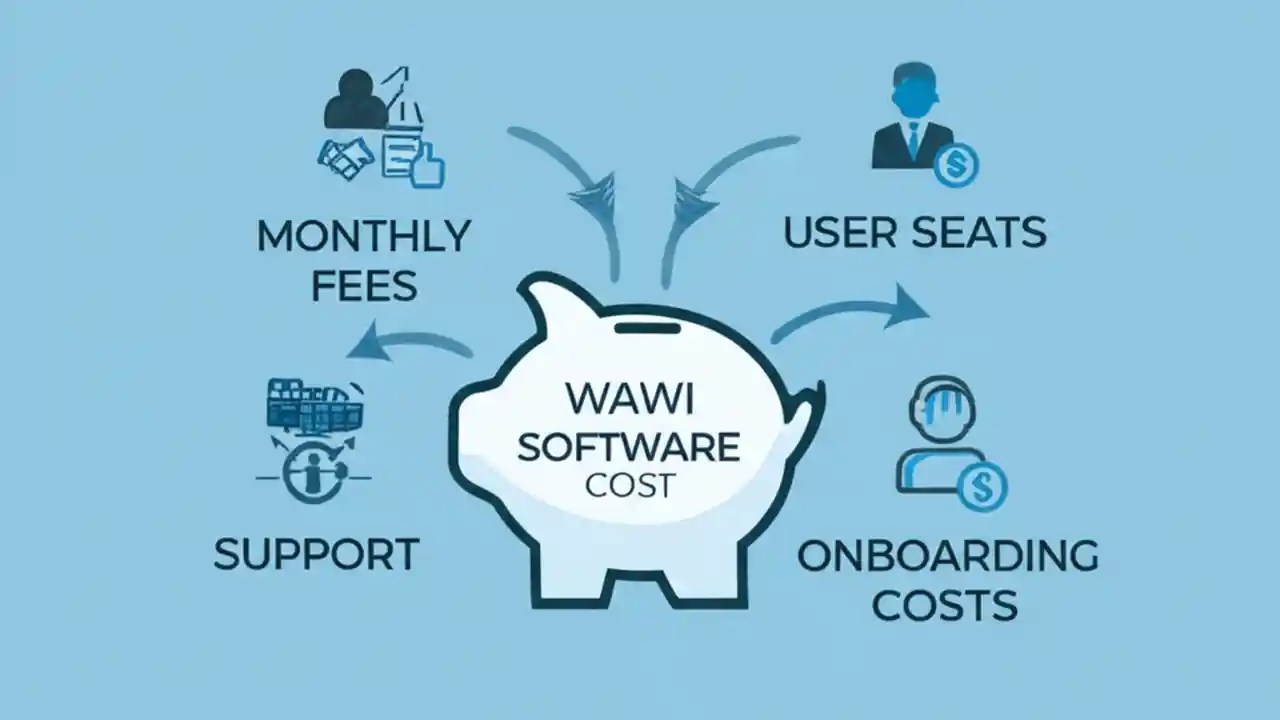 MONTHLY FEES

USER SEATS

WAWI SOFTWARE COST

SUPPORT

ONBOARDING COSTS